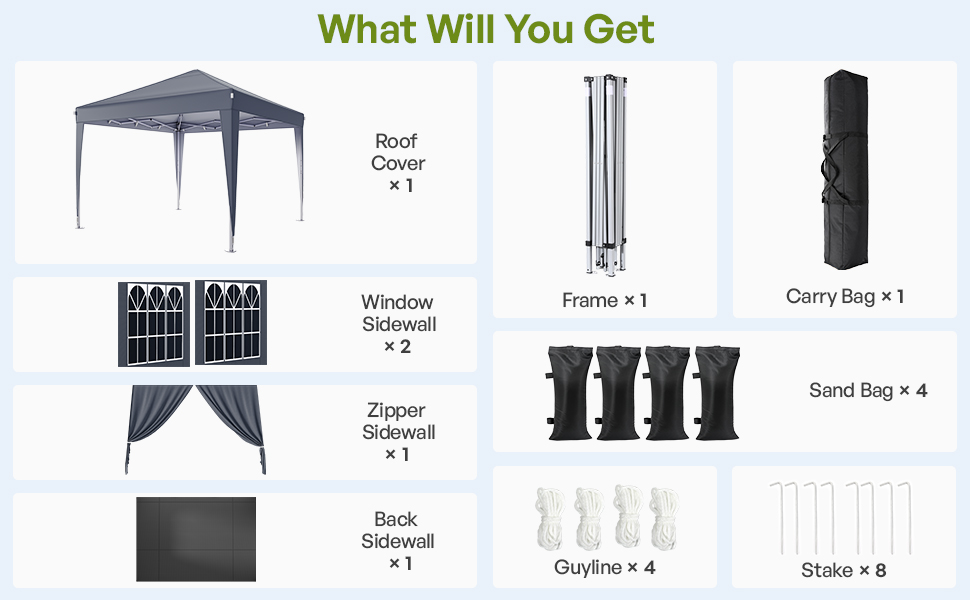 What Will You Get

Roof Cover × 1

Window Sidewall × 2

Zipper Sidewall × 1

Back Sidewall × 1

Frame × 1

Carry Bag × 1

Sand Bag × 4

Guyline × 4

Stake × 8