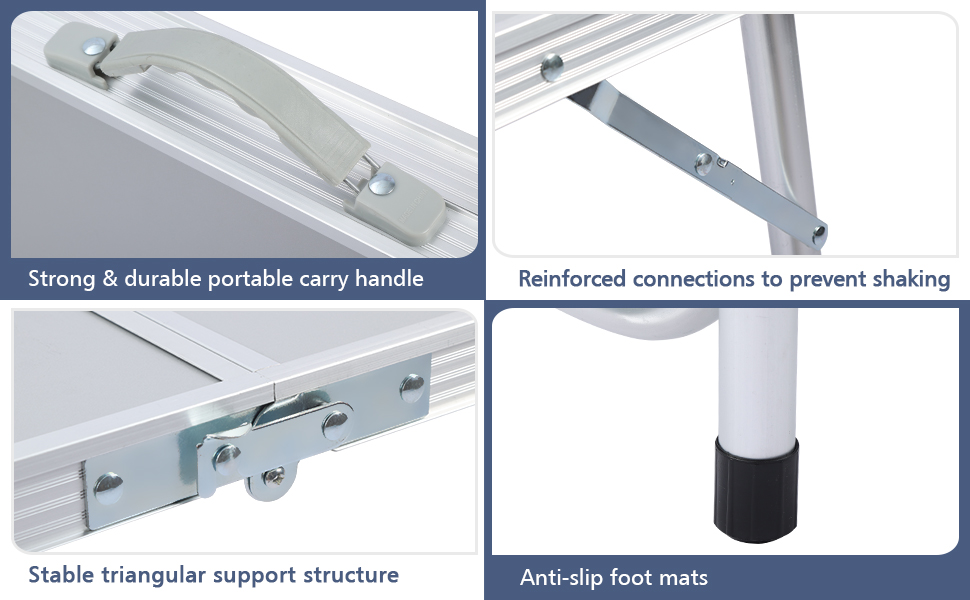 Strong & durable portable carry handle

Reinforced connections to prevent shaking

Stable triangular support structure

Anti-slip foot mats