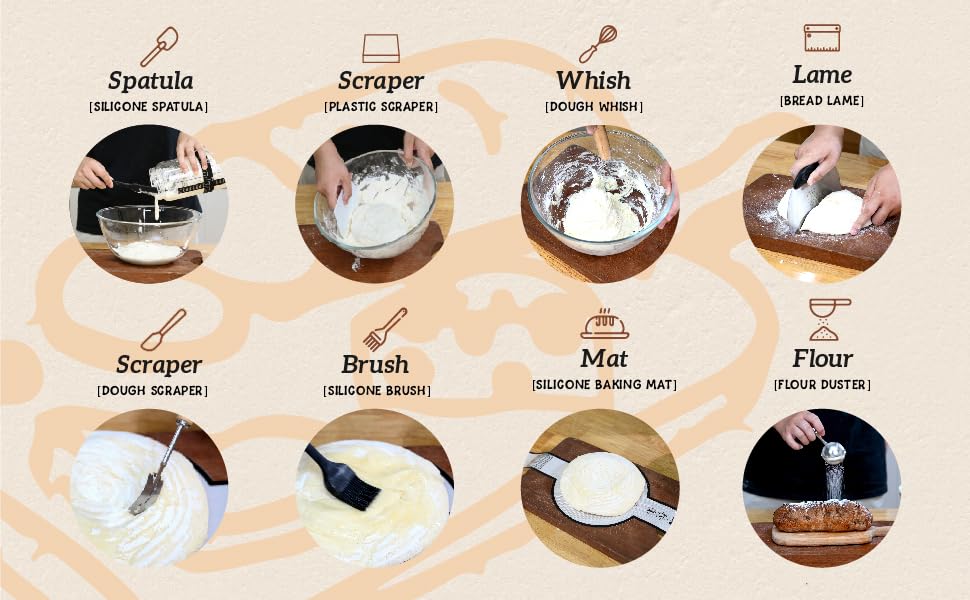 Spatula
[SILICONE SPATULA]

Scraper
[PLASTIC SCRAPER]

Whish
[DOUGH WHISH]

Lame
[BREAD LAME]

Scraper
[DOUGH SCRAPER]

Brush
[SILICONE BRUSH]

Mat
[SILICONE BAKING MAT]

Flour
[FLOUR DUSTER]