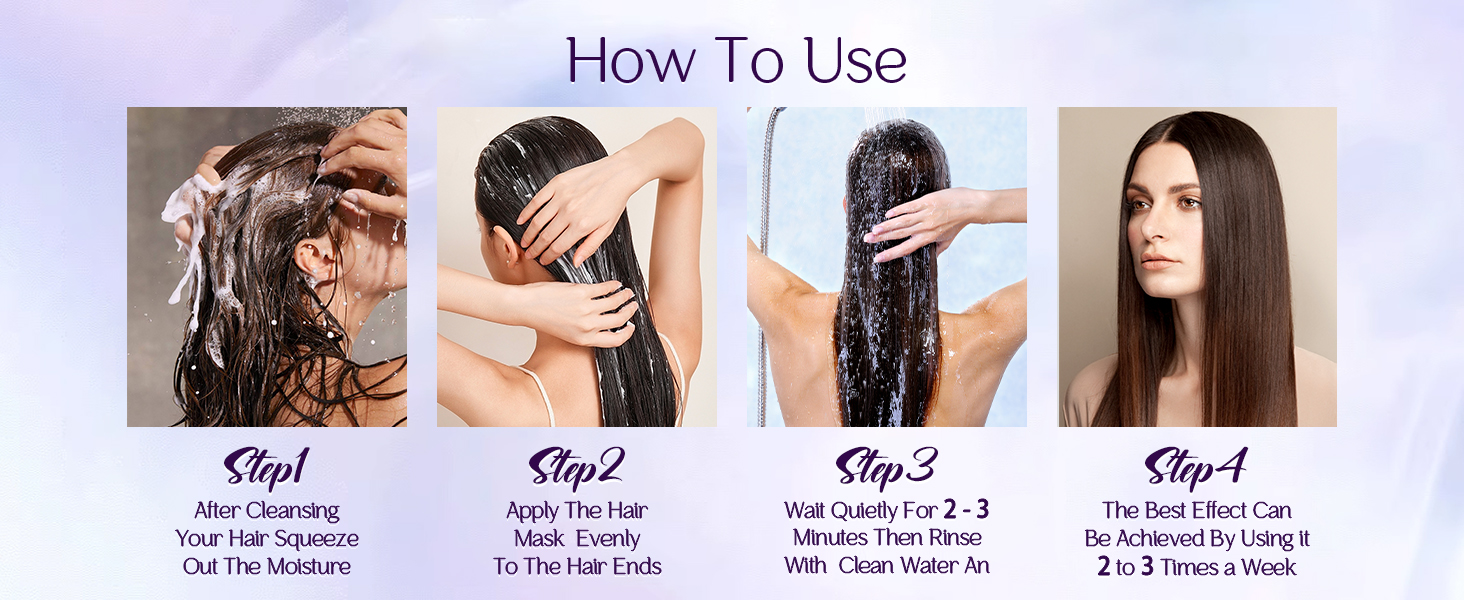 How To Use

Step1
After Cleansing Your Hair Squeeze Out The Moisture

Step2
Apply The Hair Mask Evenly To The Hair Ends

Step3
Wait Quietly For 2 - 3 Minutes Then Rinse With Clean Water An

Step4
The Best Effect Can Be Achieved By Using it 2 to 3 Times a Week