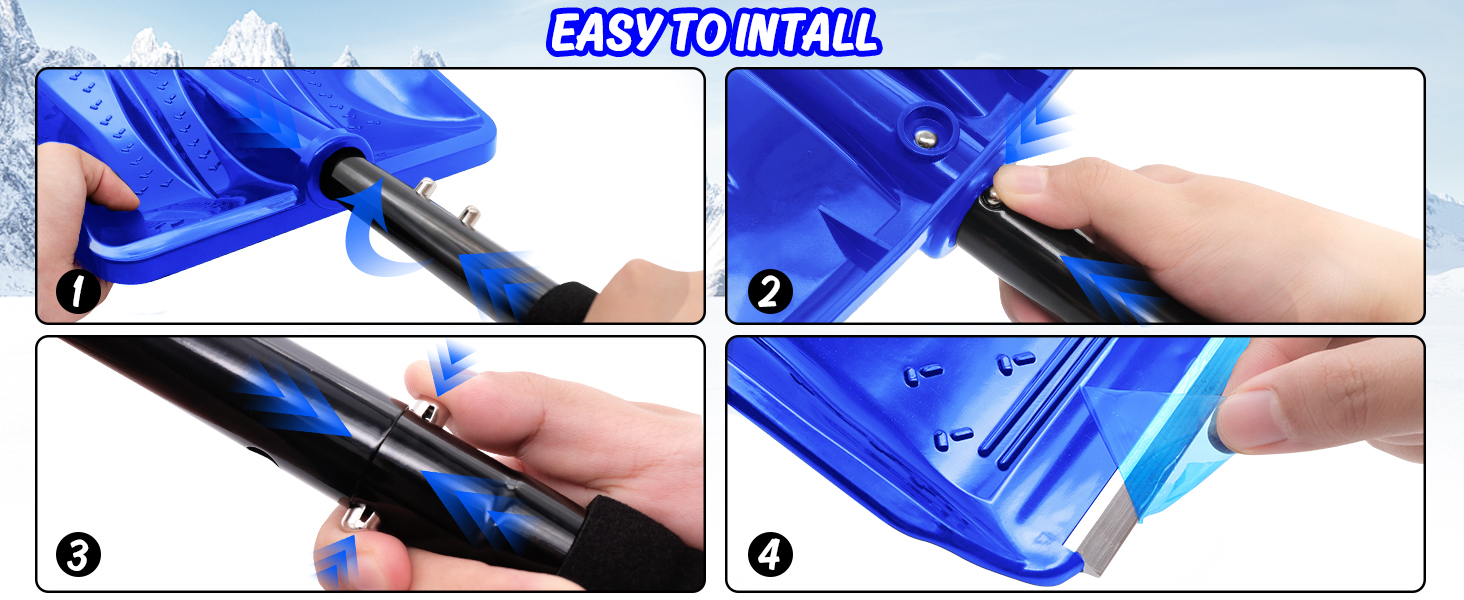 EASY TO INTALL

1

2

3

4