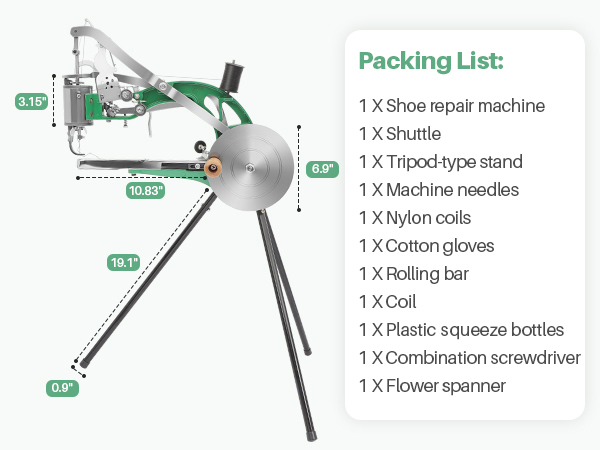 3.15"

6.9"

10.83"

19.1"

0.9"

Packing List:

1 X Shoe repair machine
1 X Shuttle
1 X Tripod-type stand
1 X Machine needles
1 X Nylon coils
1 X Cotton gloves
1 X Rolling bar
1 X Coil
1 X Plastic squeeze bottles
1 X Combination screwdriver
1 X Flower spanner