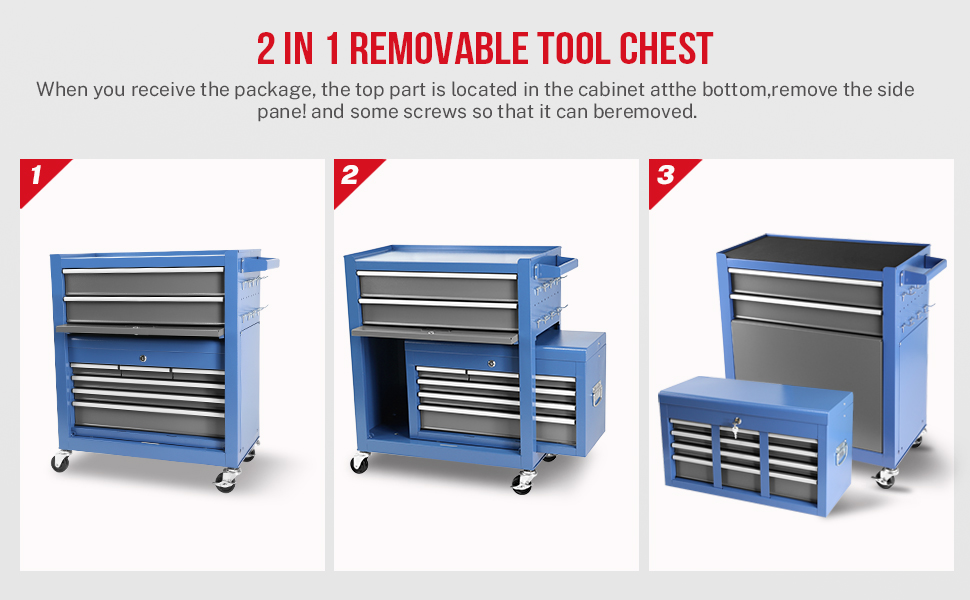 2 IN 1 REMOVABLE TOOL CHEST

When you receive the package, the top part is located in the cabinet atthe bottom,remove the side pane! and some screws so that it can beremoved.

1

2

3