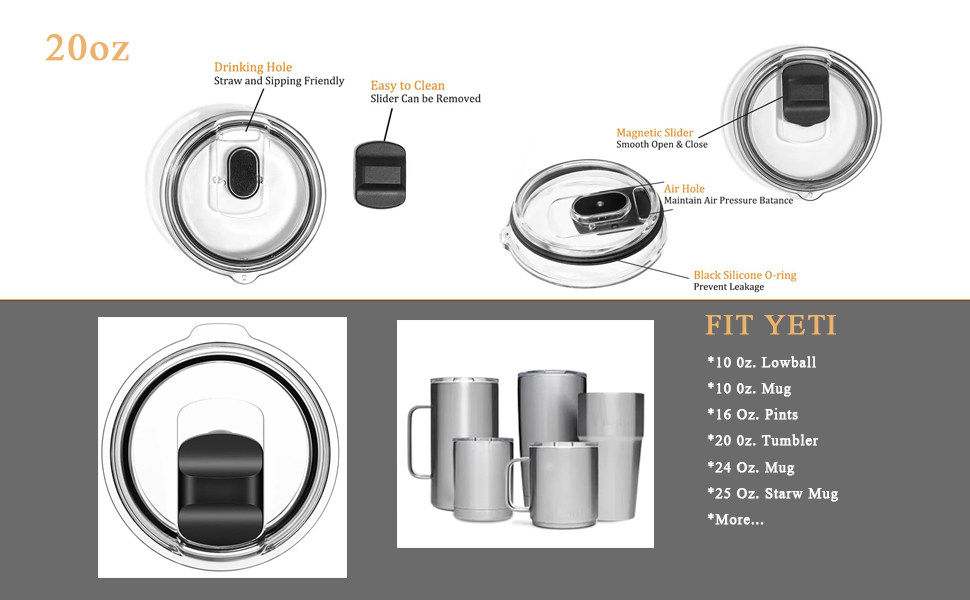 20oz

Drinking Hole
Straw and Sipping Friendly

Easy to Clean
Slider Can be Removed

Magnetic Slider
Smooth Open & Close

Air Hole
Maintain Air Pressure Batance

Black Silicone O-ring
Prevent Leakage

FIT YETI

*10 0z. Lowball
*10 0z. Mug
*16 Oz. Pints
*20 0z. Tumbler
*24 Oz. Mug
*25 Oz. Starw Mug
*More...