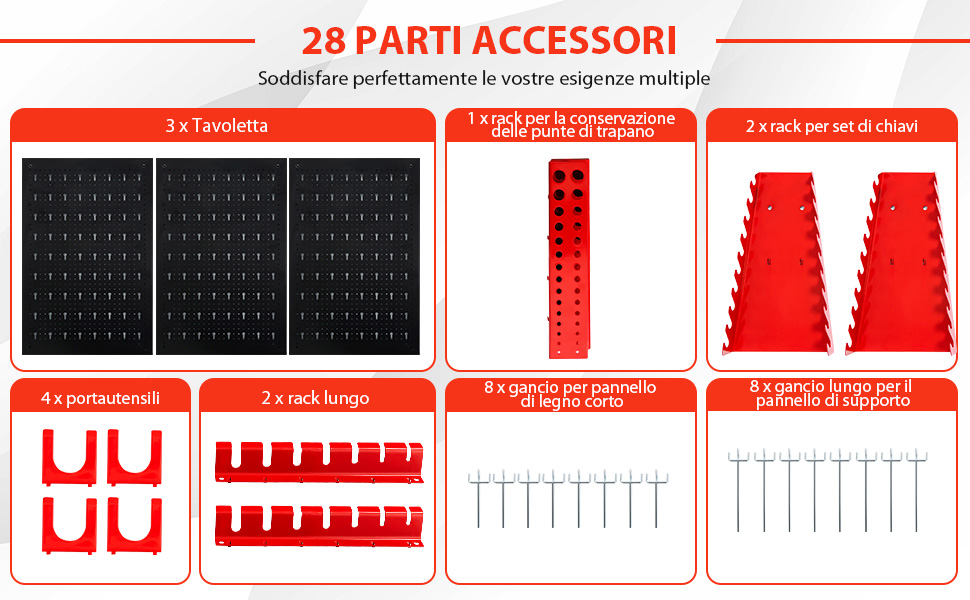 28 PARTI ACCESSORI

Soddisfare perfettamente le vostre esigenze multiple

3 x Tavoletta

1 x rack per la conservazione delle punte di trapano

2 x rack per set di chiavi

4 x portautensili

2 x rack lungo

8 x gancio per pannello di legno corto

8 x gancio lungo per il pannello di supporto