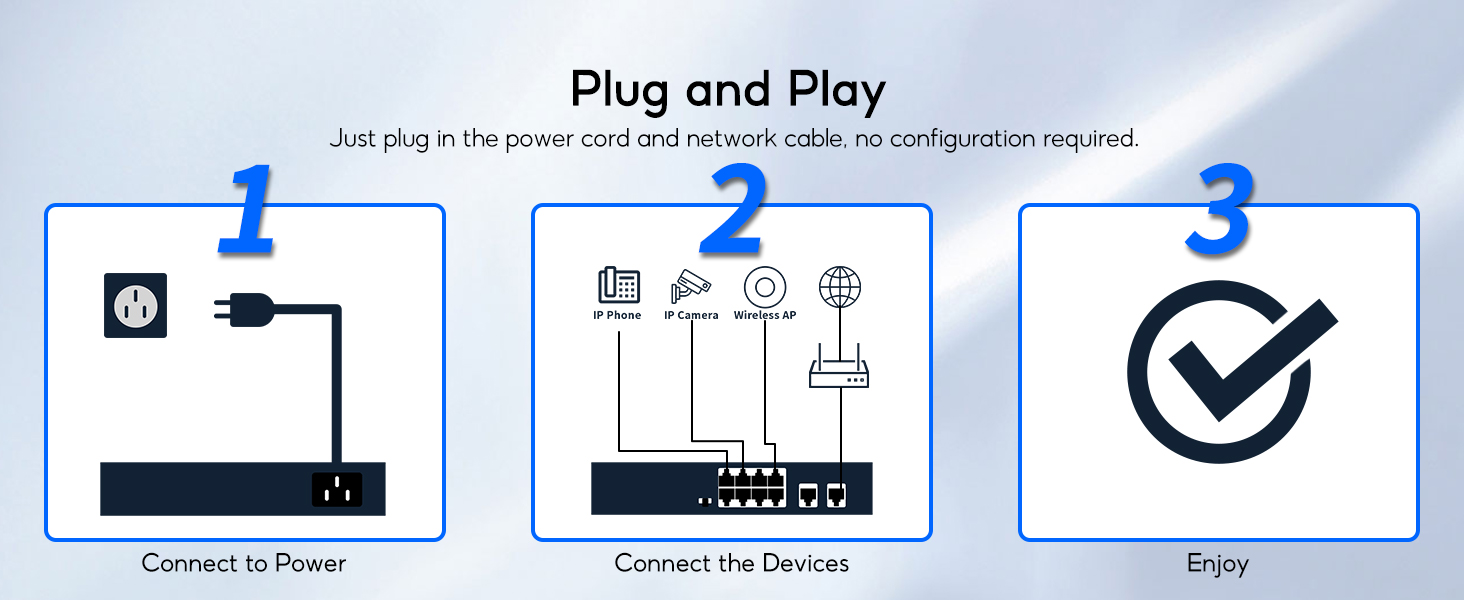 Plug and Play

Just plug in the power cord and network cable, no configuration required.

1

Connect to Power

2

IP Phone

IP Camera

Wireless AP

Connect the Devices

3

Enjoy