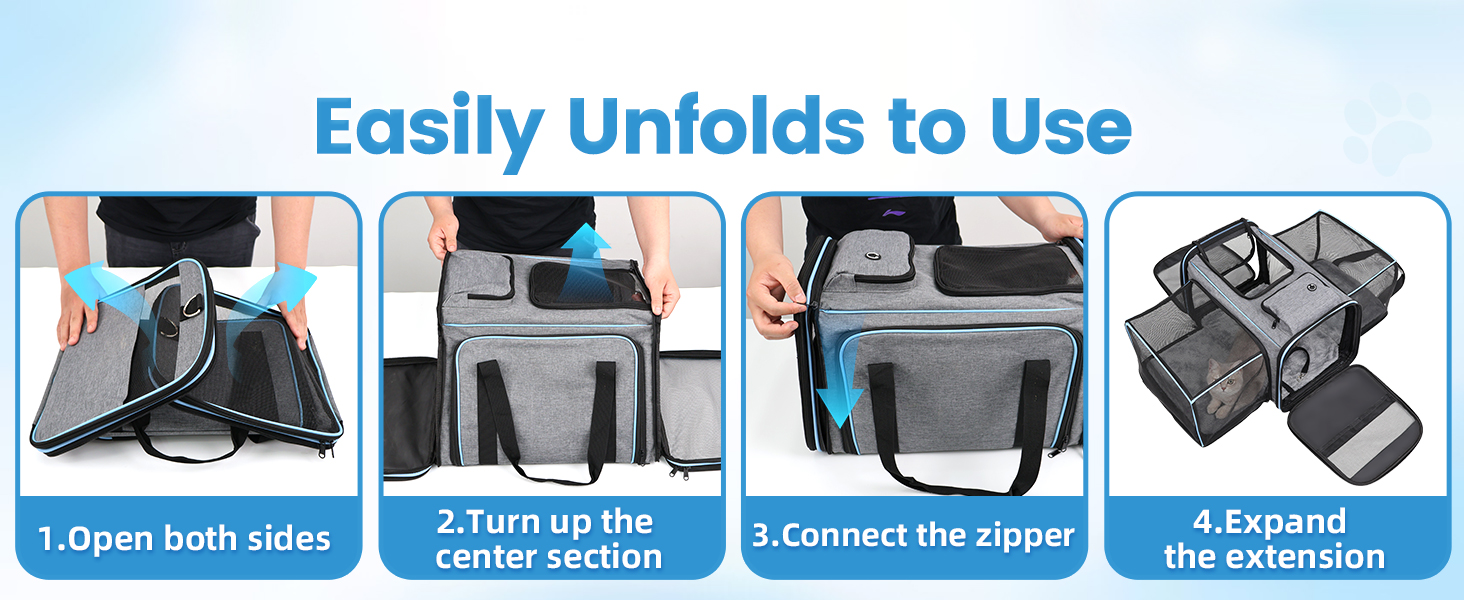 Easily Unfolds to Use

1.Open both sides

2.Turn up the center section

3.Connect the zipper

4.Expand the extension