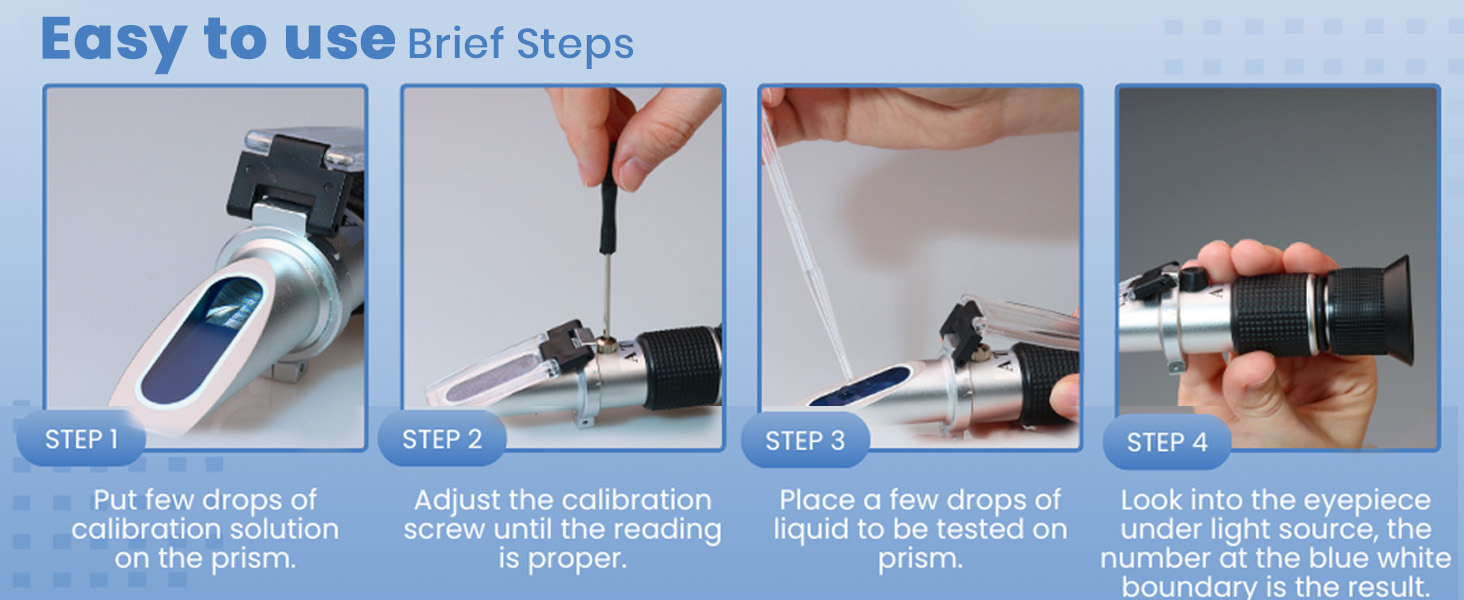 Easy to use Brief Steps

STEP 1

Put few drops of calibration solution on the prism.

STEP 2

Adjust the calibration screw until the reading is proper.

STEP 3

Place a few drops of liquid to be tested on prism.

STEP 4

Look into the eyepiece under light source, the number at the blue white boundary is the result.