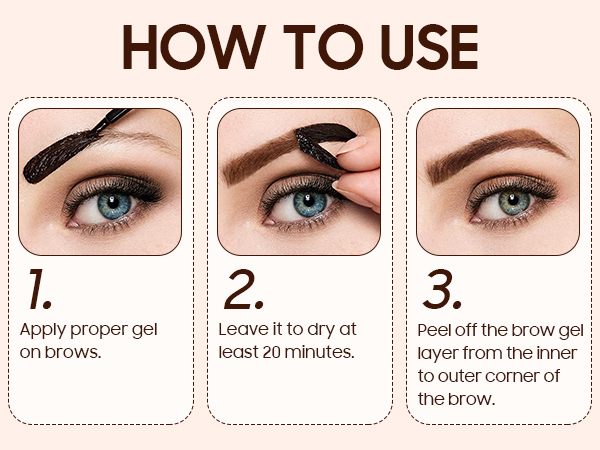 HOW TO USE

1.
Apply proper gel on brows.

2.
Leave it to dry at least 20 minutes.

3.
Peel off the brow gel layer from the inner to outer corner of the brow.