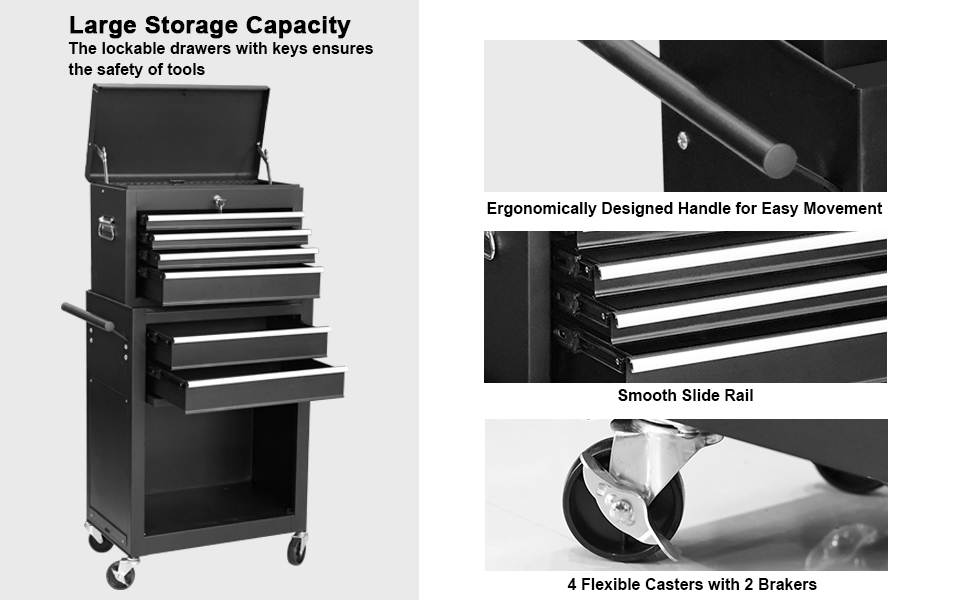 Large Storage Capacity
The lockable drawers with keys ensures the safety of tools

Ergonomically Designed Handle for Easy Movement

Smooth Slide Rail

4 Flexible Casters with 2 Brakers