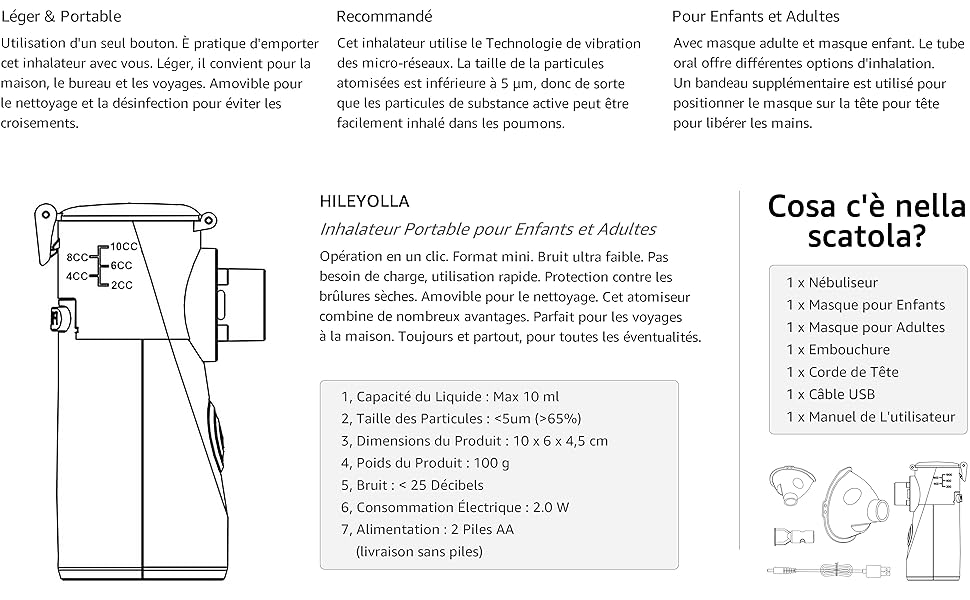 Léger & Portable

Utilisation d'un seul bouton. È pratique d'emporter cet inhalateur avec vous. Léger, il convient pour la maison, le bureau et les voyages. Amovible pour le nettoyage et la désinfection pour éviter les croisements.

Recommandé

Cet inhalateur utilise le Technologie de vibration des micro-réseaux. La taille de la particules atomisées est inférieure à 5 µm, donc de sorte que les particules de substance active peut être facilement inhalé dans les poumons.

Pour Enfants et Adultes

Avec masque adulte et masque enfant. Le tube oral offre différentes options d'inhalation. Un bandeau supplémentaire est utilisé pour positionner le masque sur la tête pour tête pour libérer les mains.

10CC
8CC
6CC
4CC
2CC

HILEYOLLA

Inhalateur Portable pour Enfants et Adultes

Opération en un clic. Format mini. Bruit ultra faible. Pas besoin de charge, utilisation rapide. Protection contre les brûlures sèches. Amovible pour le nettoyage. Cet atomiseur combine de nombreux avantages. Parfait pour les voyages à la maison. Toujours et partout, pour toutes les éventualités.

1, Capacité du Liquide : Max 10 ml
2, Taille des Particules : <5um (>65%)
3, Dimensions du Produit : 10 x 6 x 4,5 cm
4, Poids du Produit : 100 g
5, Bruit : < 25 Décibels
6, Consommation Électrique : 2.0 W
7, Alimentation : 2 Piles AA
(livraison sans piles)

Cosa c'è nella scatola?

1 x Nébuliseur
1 x Masque pour Enfants
1 x Masque pour Adultes
1 x Embouchure
1 x Corde de Tête
1 x Câble USB
1 x Manuel de L'utilisateur