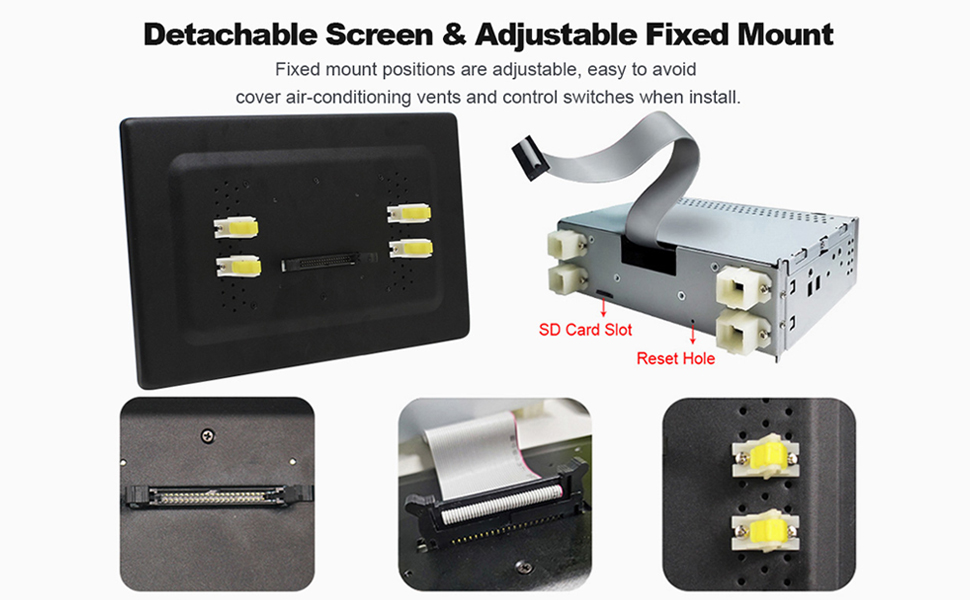 Detachable Screen & Adjustable Fixed Mount

Fixed mount positions are adjustable, easy to avoid cover air-conditioning vents and control switches when install.

SD Card Slot

Reset Hole