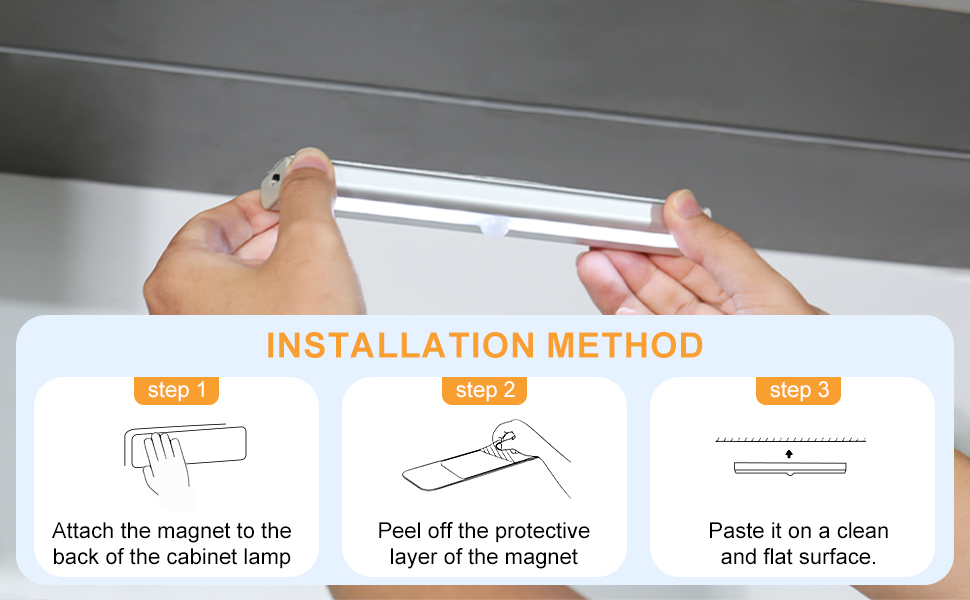 INSTALLATION METHOD

step 1

Attach the magnet to the back of the cabinet lamp

step 2

Peel off the protective layer of the magnet

step 3

Paste it on a clean and flat surface.