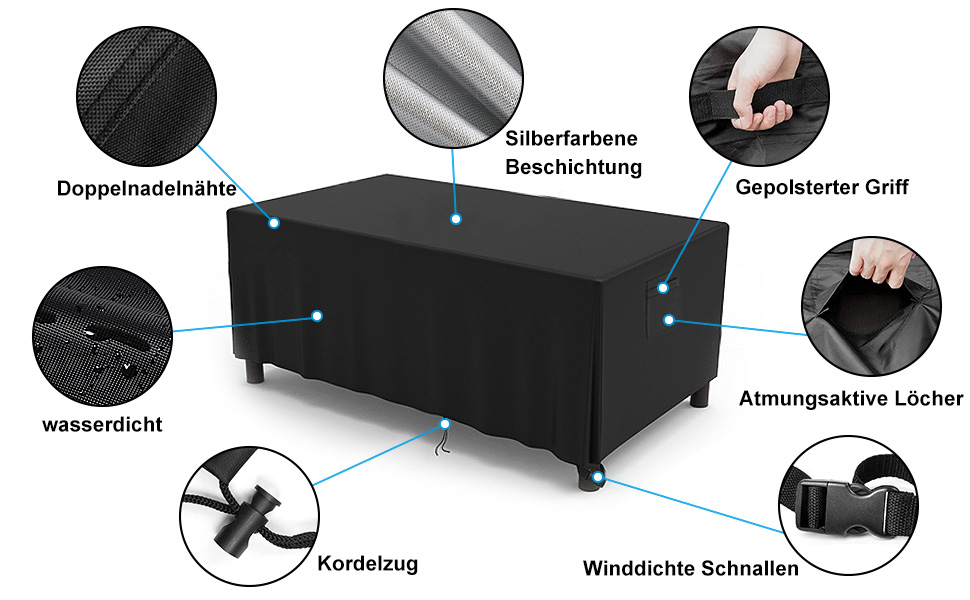 Doppelnadelnähte

Silberfarbene Beschichtung

Gepolsterter Griff

wasserdicht

Atmungsaktive Löcher

Kordelzug

Winddichte Schnallen