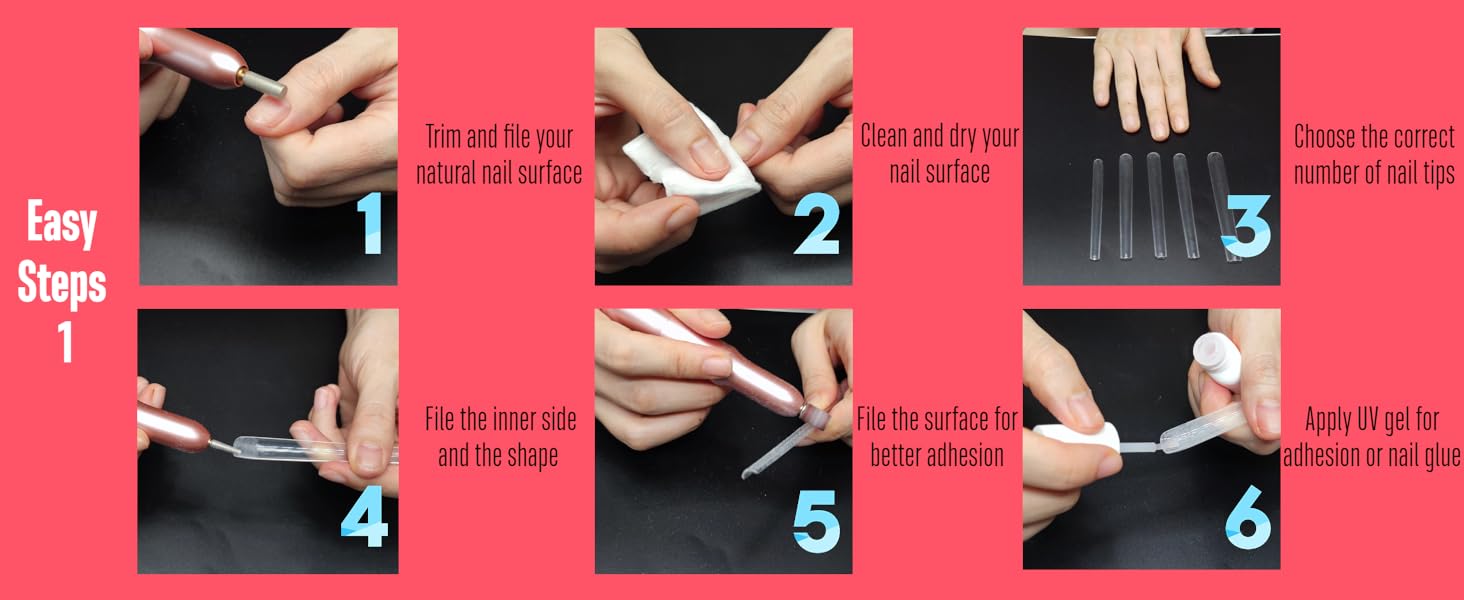 Easy Steps 1

1
Trim and file your natural nail surface

2
Clean and dry your nail surface

3
Choose the correct number of nail tips

4
File the inner side and the shape

5
File the surface for better adhesion

6
Apply UV gel for adhesion or nail glue