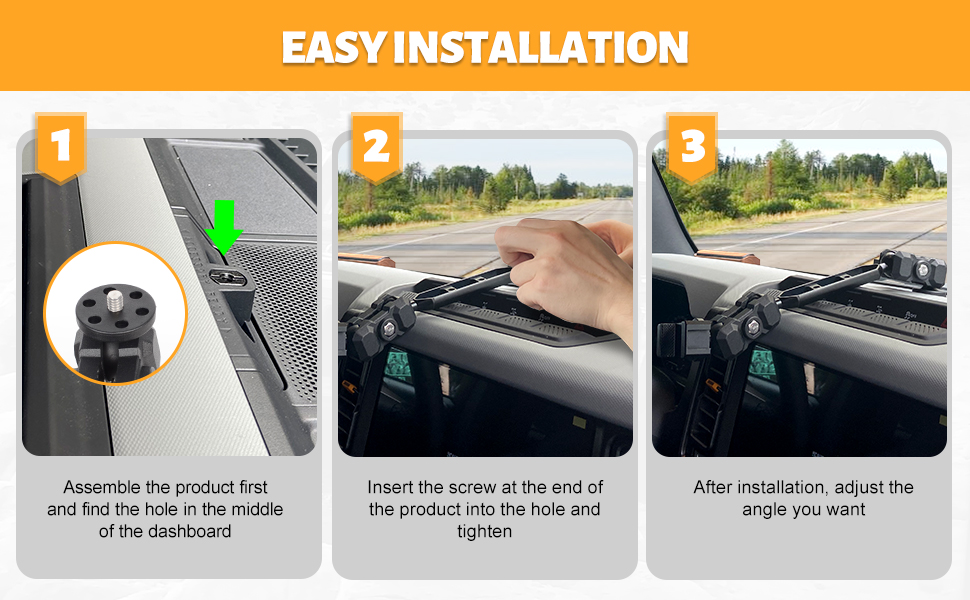 EASY INSTALLATION

1

Assemble the product first and find the hole in the middle of the dashboard

2

Insert the screw at the end of the product into the hole and tighten

3

After installation, adjust the angle you want