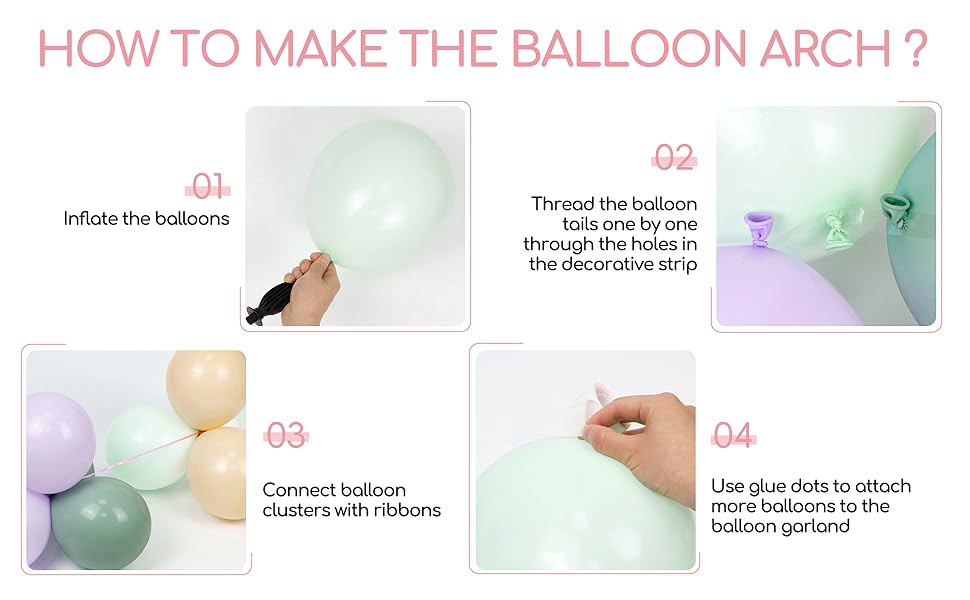 HOW TO MAKE THE BALLOON ARCH ?

01
Inflate the balloons

02
Thread the balloon tails one by one through the holes in the decorative strip

03
Connect balloon clusters with ribbons

04
Use glue dots to attach more balloons to the balloon garland