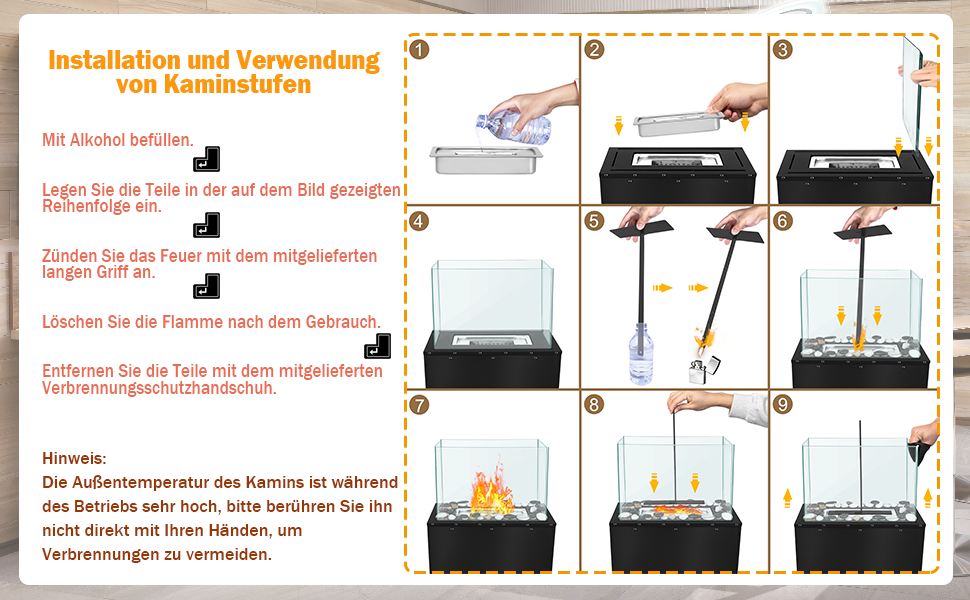 Installation und Verwendung von Kaminstufen

Mit Alkohol befüllen.

Legen Sie die Teile in der auf dem Bild gezeigten Reihenfolge ein.

Zünden Sie das Feuer mit dem mitgelieferten langen Griff an.

Löschen Sie die Flamme nach dem Gebrauch.

Entfernen Sie die Teile mit dem mitgelieferten Verbrennungsschutzhandschuh.

Hinweis:
Die Außentemperatur des Kamins ist während des Betriebs sehr hoch, bitte berühren Sie ihn nicht direkt mit Ihren Händen, um Verbrennungen zu vermeiden.

1
2
3
4
5
6
7
8
9