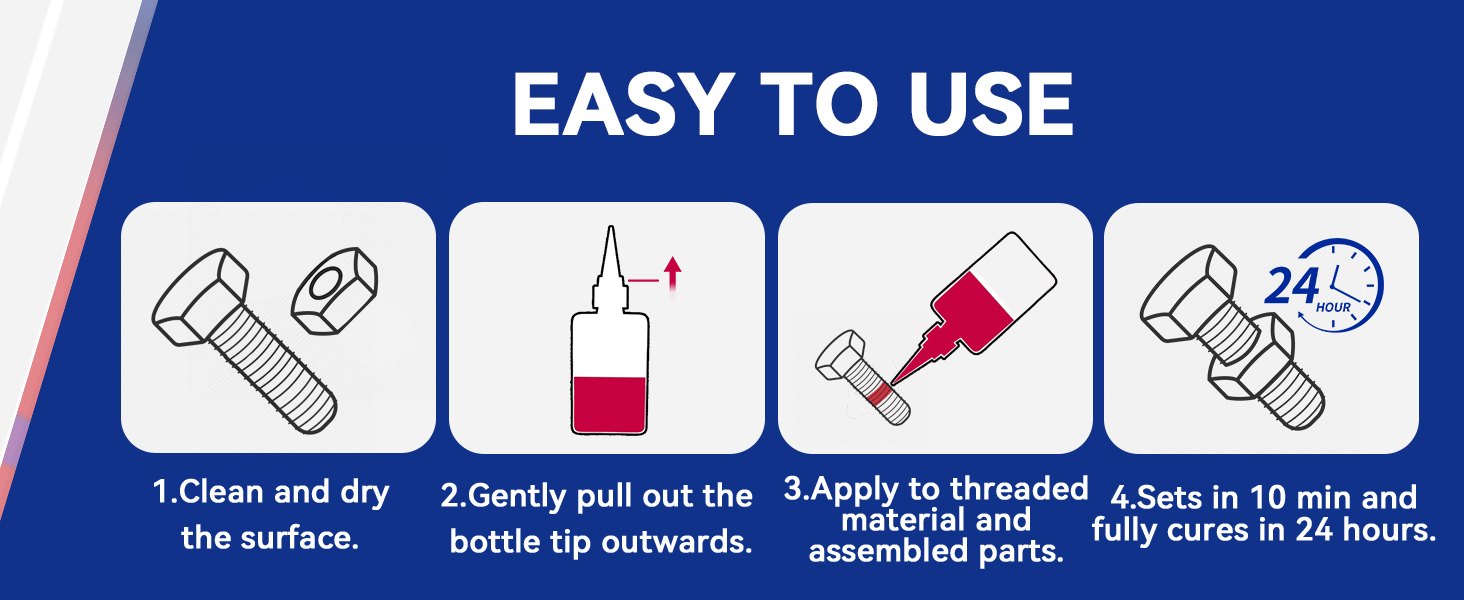 EASY TO USE

24 HOUR

1.Clean and dry the surface.

2.Gently pull out the bottle tip outwards.

3.Apply to threaded material and assembled parts.

4.Sets in 10 min and fully cures in 24 hours.