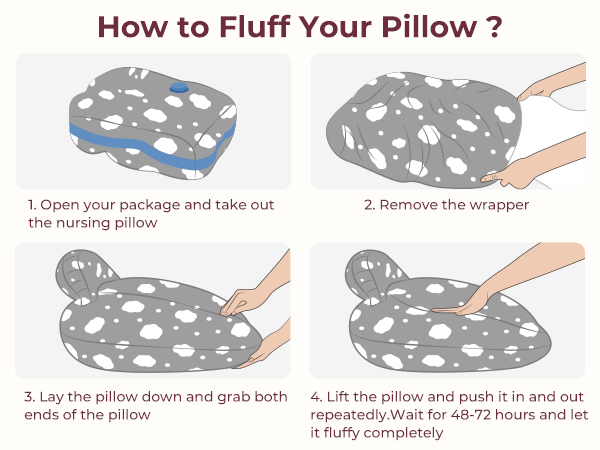 How to Fluff Your Pillow ?

1. Open your package and take out the nursing pillow

2. Remove the wrapper

3. Lay the pillow down and grab both ends of the pillow

4. Lift the pillow and push it in and out repeatedly.Wait for 48-72 hours and let it fluffy completely