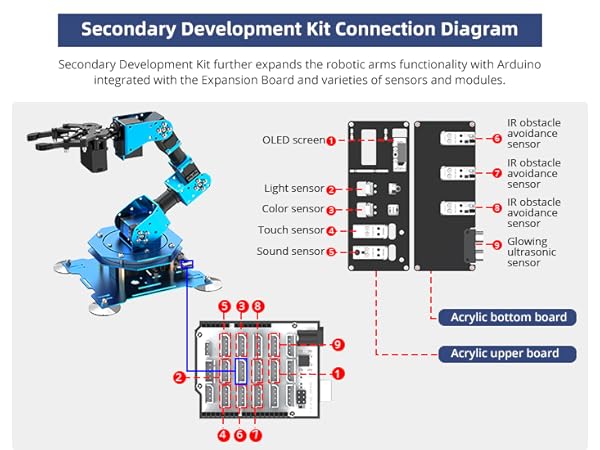 Secondary Development Kit Connection Diagram

Secondary Development Kit further expands the robotic arms functionality with Arduino integrated with the Expansion Board and varieties of sensors and modules.

OLED screen 1
Light sensor 2
Color sensor 3
Touch sensor 4
Sound sensor 5

6 IR obstacle avoidance sensor
7 IR obstacle avoidance sensor
8 IR obstacle avoidance sensor
9 Glowing ultrasonic sensor

Acrylic bottom board
Acrylic upper board

5 3 8
9
2
1
4 6 7