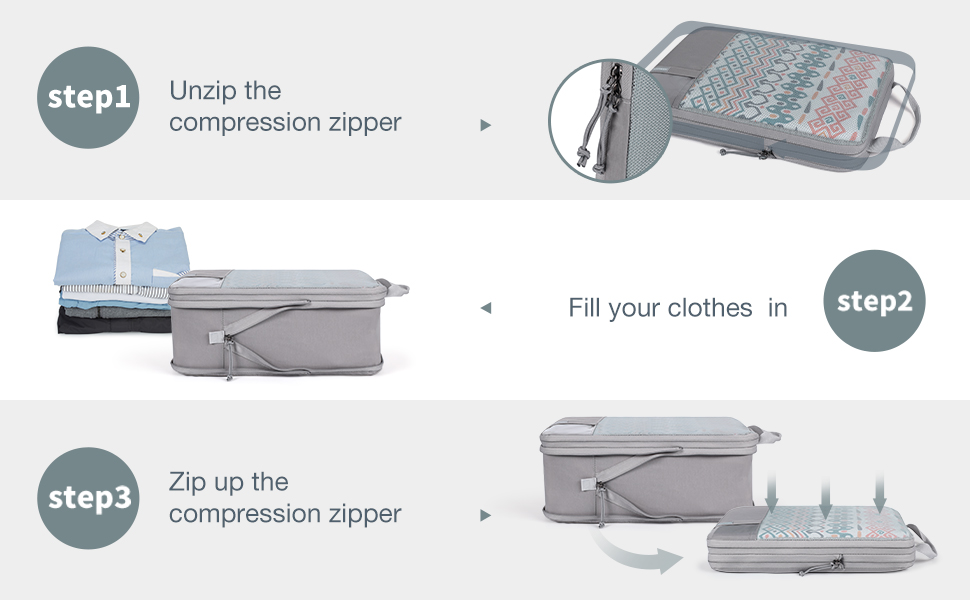 step1
Unzip the compression zipper

Fill your clothes in
step2

step3
Zip up the compression zipper