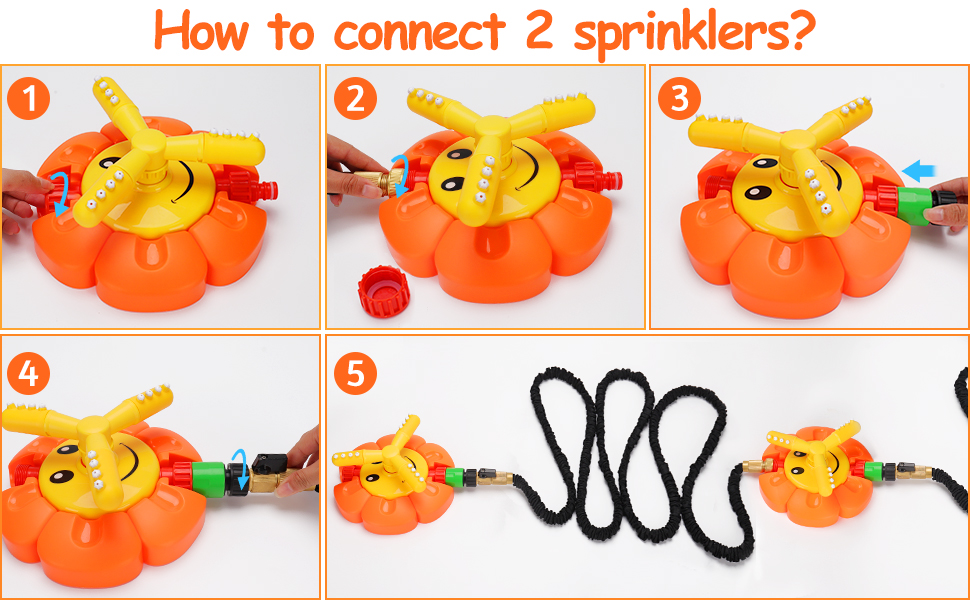 How to connect 2 sprinklers?

1

2

3

4

5