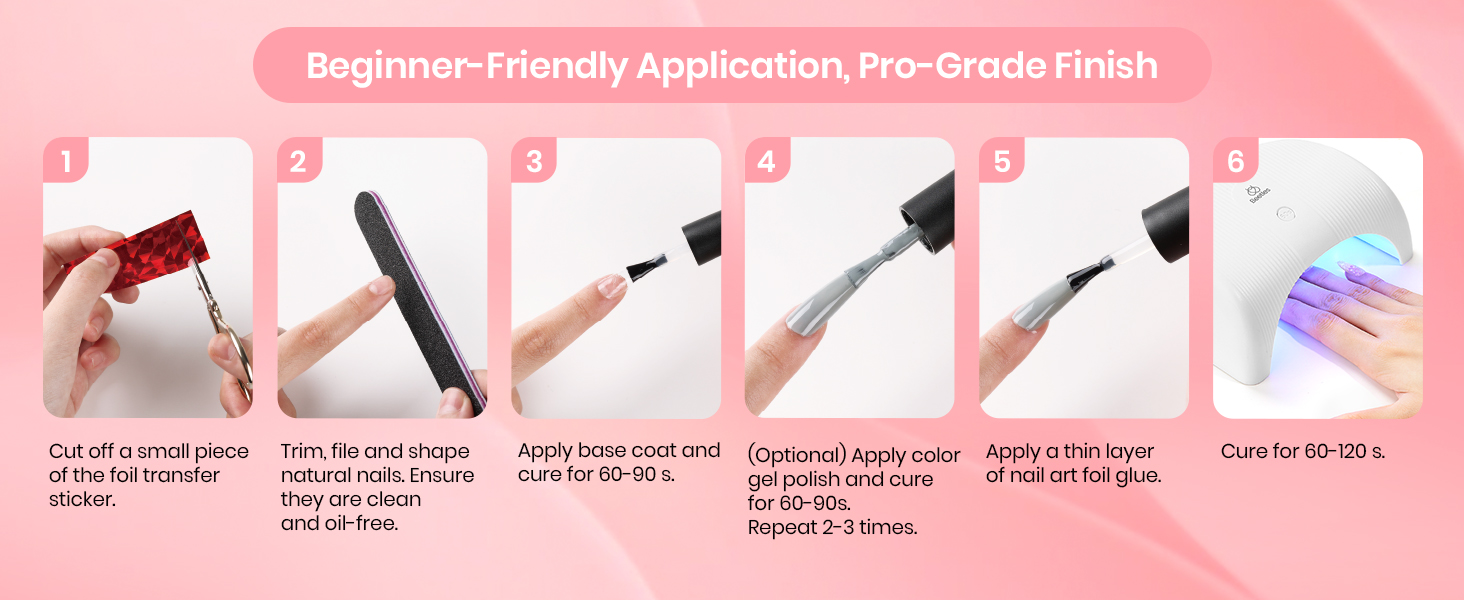 Beginner-Friendly Application, Pro-Grade Finish

1

Cut off a small piece of the foil transfer sticker.

2

Trim, file and shape natural nails. Ensure they are clean and oil-free.

3

Apply base coat and cure for 60-90 s.

4

(Optional) Apply color gel polish and cure for 60-90s.
Repeat 2-3 times.

5

Apply a thin layer of nail art foil glue.

6

Beetles

Cure for 60-120 s.