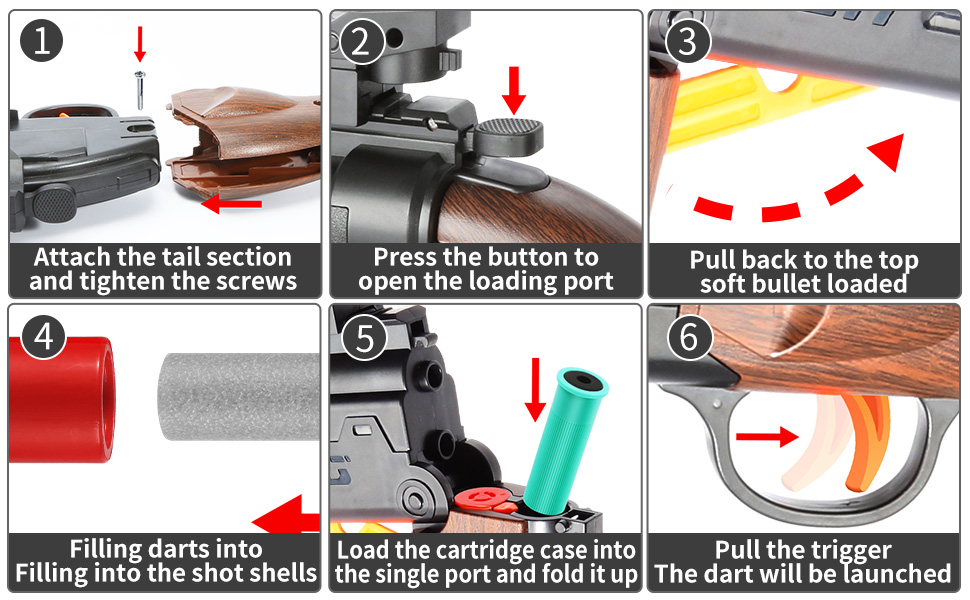 1
Attach the tail section and tighten the screws

2
Press the button to open the loading port

3
Pull back to the top soft bullet loaded

4
Filling darts into Filling into the shot shells

5
Load the cartridge case into the single port and fold it up

6
Pull the trigger The dart will be launched