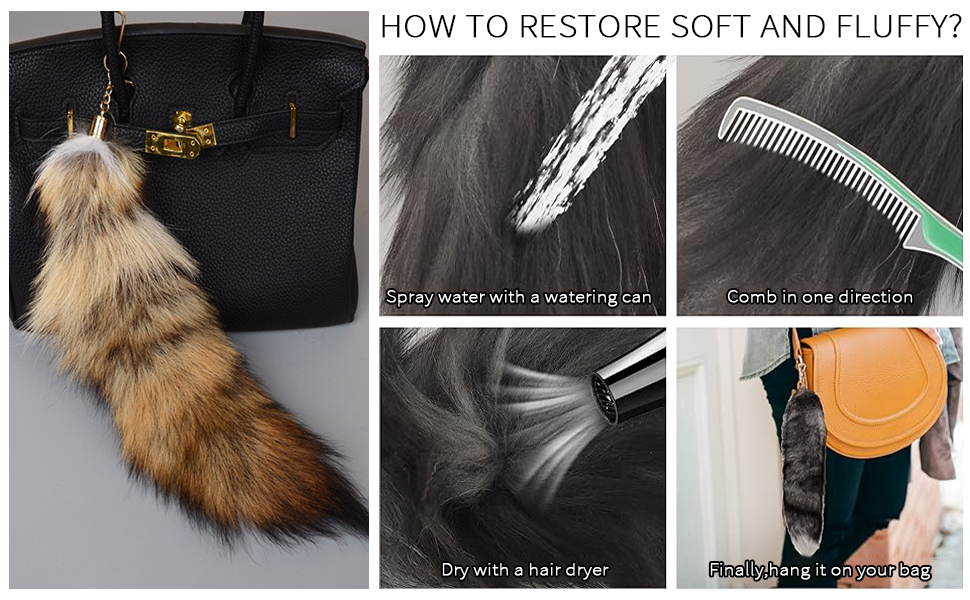 HOW TO RESTORE SOFT AND FLUFFY?

Spray water with a watering can

Comb in one direction

Dry with a hair dryer

Finally,hang it on your bag