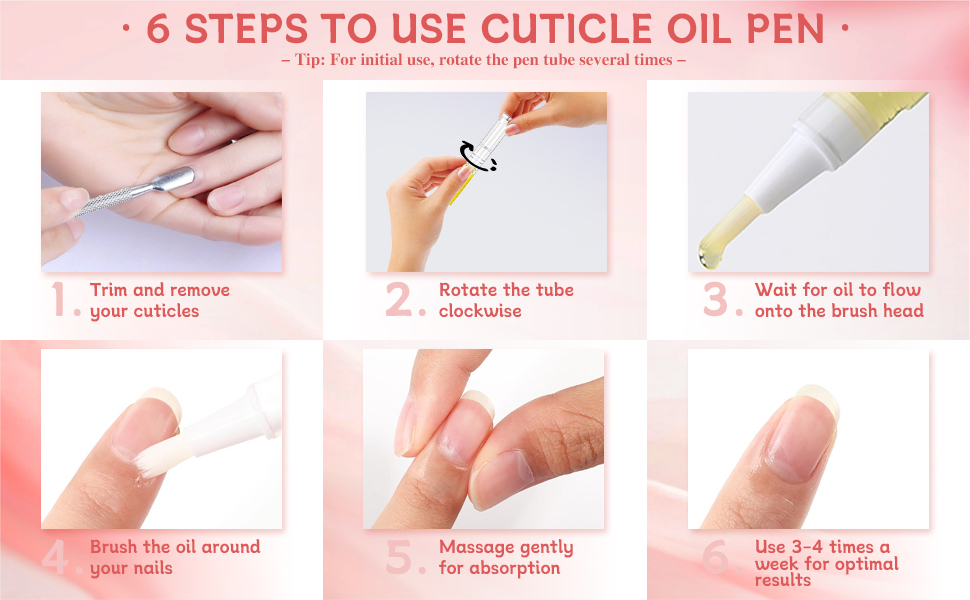 · 6 STEPS TO USE CUTICLE OIL PEN ·

– Tip: For initial use, rotate the pen tube several times –

1. Trim and remove your cuticles

2. Rotate the tube clockwise

3. Wait for oil to flow onto the brush head

4. Brush the oil around your nails

5. Massage gently for absorption

6. Use 3-4 times a week for optimal results