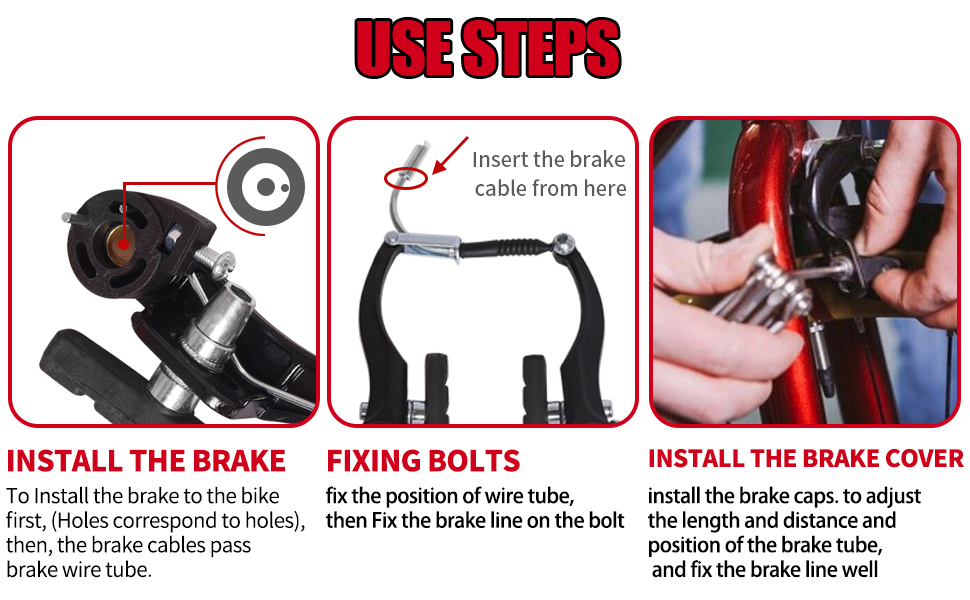 USE STEPS

Insert the brake cable from here

INSTALL THE BRAKE

To Install the brake to the bike first, (Holes correspond to holes), then, the brake cables pass brake wire tube.

FIXING BOLTS

fix the position of wire tube, then Fix the brake line on the bolt

INSTALL THE BRAKE COVER

install the brake caps. to adjust the length and distance and position of the brake tube, and fix the brake line well