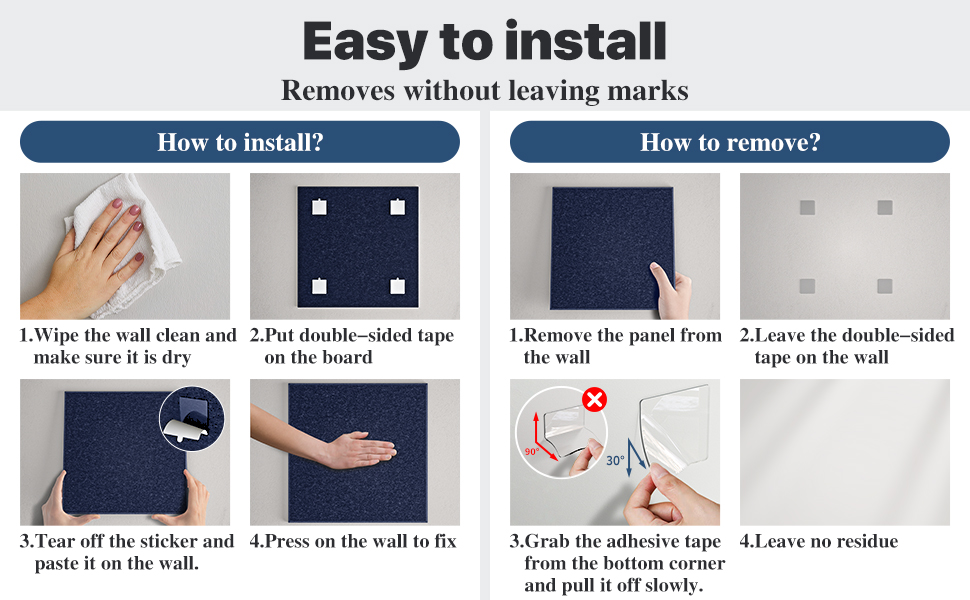 Easy to install

Removes without leaving marks

How to install?

1.Wipe the wall clean and make sure it is dry

2.Put double–sided tape on the board

3.Tear off the sticker and paste it on the wall.

4.Press on the wall to fix

How to remove?

1.Remove the panel from the wall

2.Leave the double–sided tape on the wall

90°

30°

3.Grab the adhesive tape from the bottom corner and pull it off slowly.

4.Leave no residue