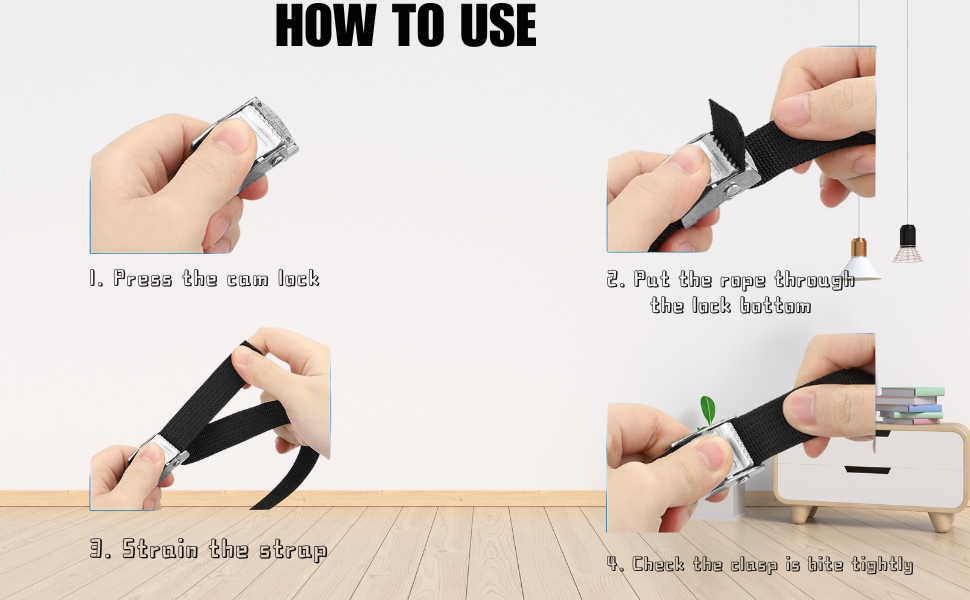 HOW TO USE

1. Press the cam lock

2. Put the rope through the lock bottom

3. Strain the strap

4. Check the clasp is bite tightly