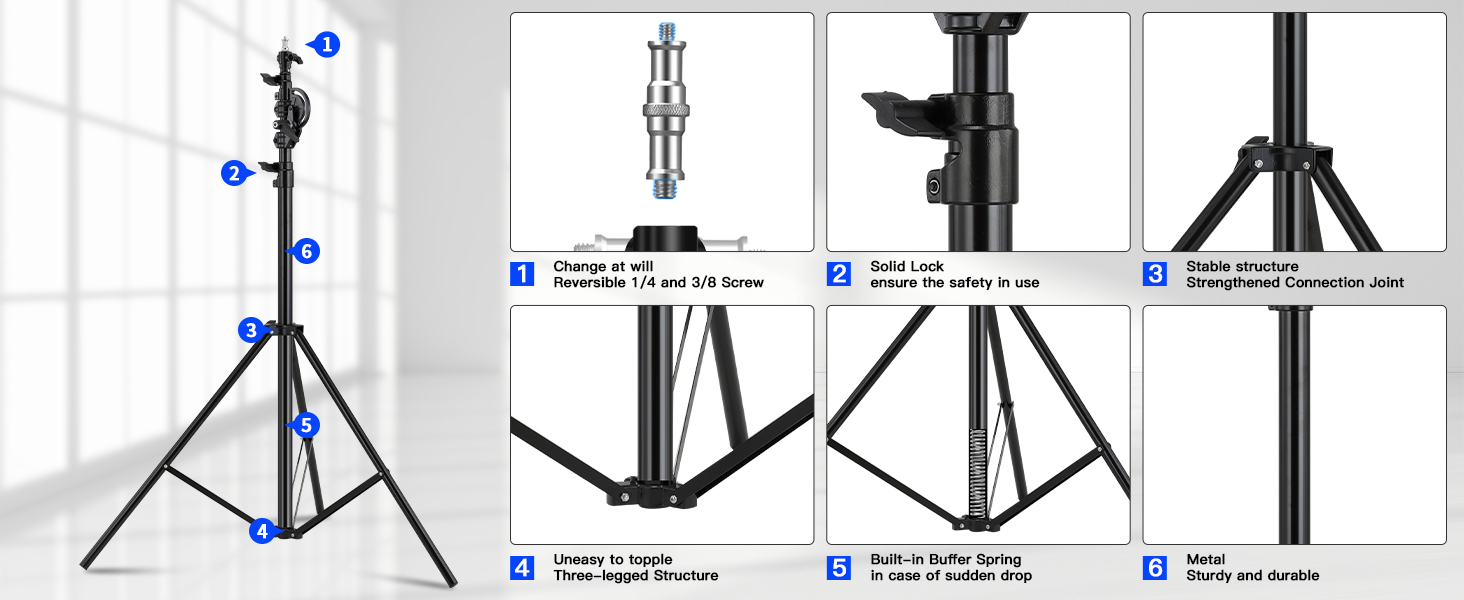 1
2
6
3
5
4

1 Change at will
Reversible 1/4 and 3/8 Screw

2 Solid Lock
ensure the safety in use

3 Stable structure
Strengthened Connection Joint

4 Uneasy to topple
Three-legged Structure

5 Built-in Buffer Spring
in case of sudden drop

6 Metal
Sturdy and durable