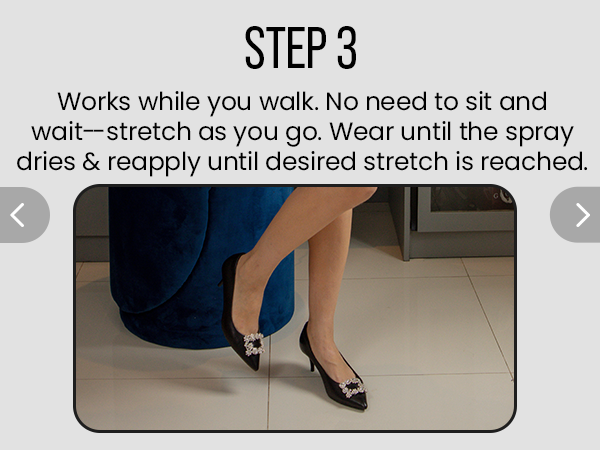 STEP 3

Works while you walk. No need to sit and wait--stretch as you go. Wear until the spray dries & reapply until desired stretch is reached.