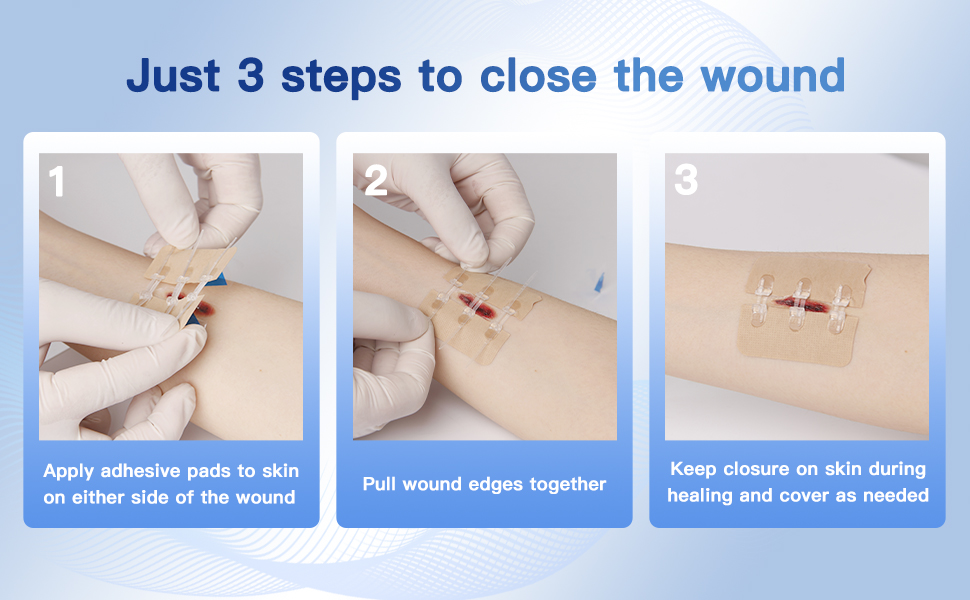 Just 3 steps to close the wound

1

Apply adhesive pads to skin on either side of the wound

2

Pull wound edges together

3

Keep closure on skin during healing and cover as needed