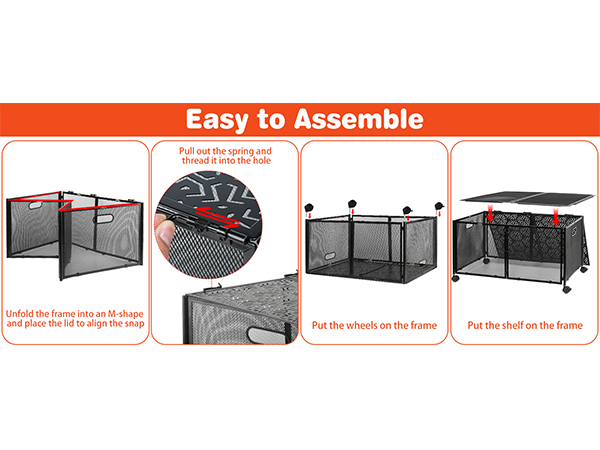 Easy to Assemble

Unfold the frame into an M-shape and place the lid to align the snap

Pull out the spring and thread it into the hole

Put the wheels on the frame

Put the shelf on the frame