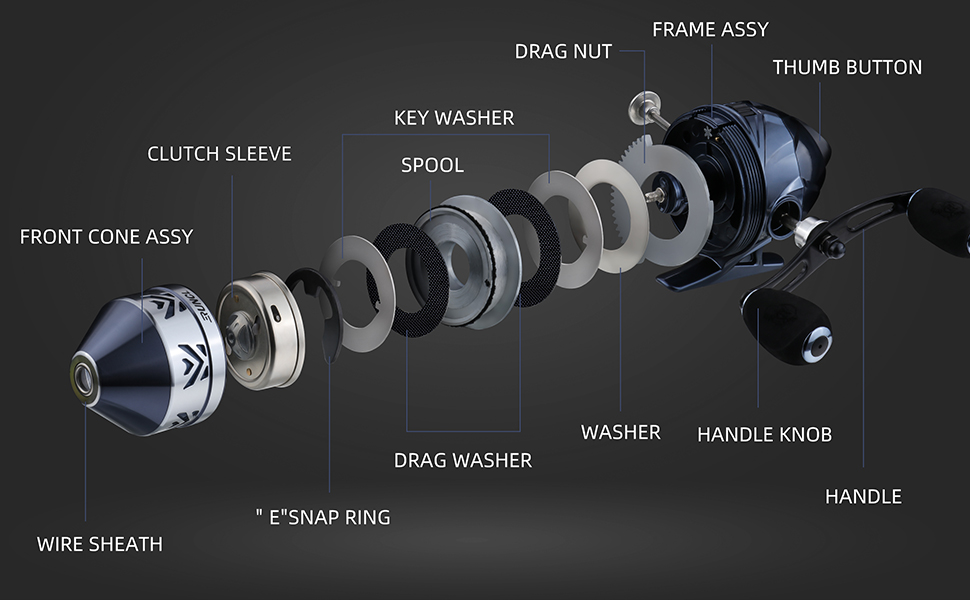 FRAME ASSY
DRAG NUT
THUMB BUTTON
KEY WASHER
CLUTCH SLEEVE
SPOOL
FRONT CONE ASSY
WASHER
HANDLE KNOB
DRAG WASHER
HANDLE
" E"SNAP RING
WIRE SHEATH