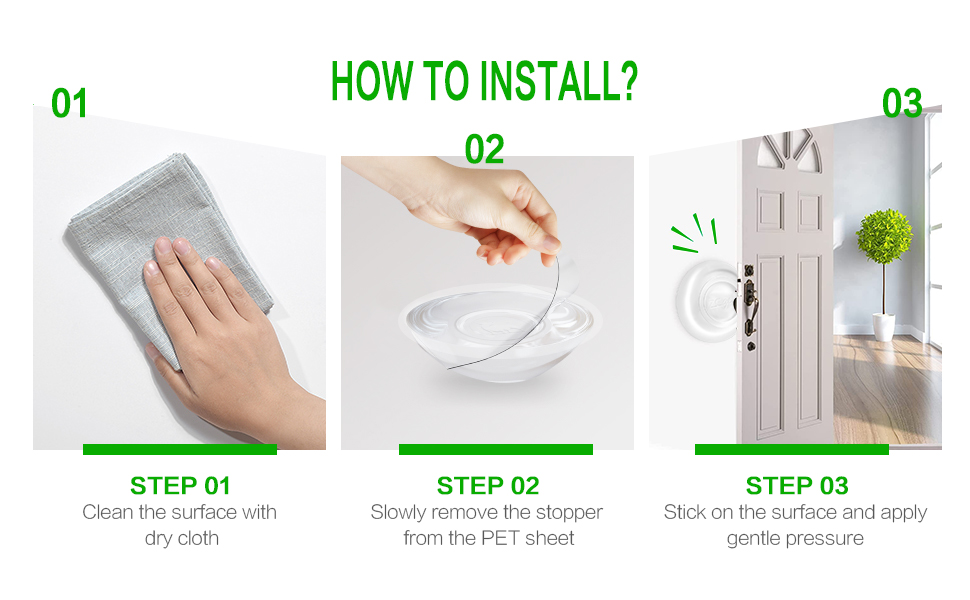 HOW TO INSTALL?

01

02

03

STEP 01
Clean the surface with dry cloth

STEP 02
Slowly remove the stopper from the PET sheet

STEP 03
Stick on the surface and apply gentle pressure