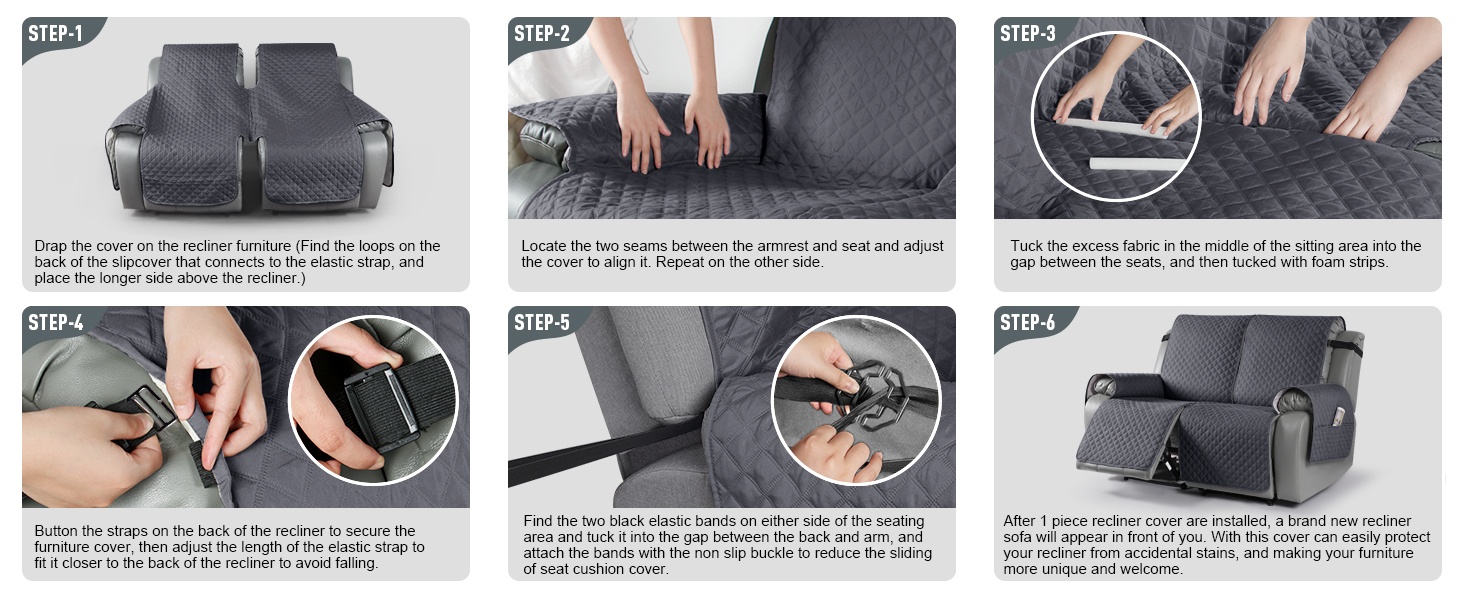 STEP-1

Drap the cover on the recliner furniture (Find the loops on the back of the slipcover that connects to the elastic strap, and place the longer side above the recliner.)

STEP-2

Locate the two seams between the armrest and seat and adjust the cover to align it. Repeat on the other side.

STEP-3

Tuck the excess fabric in the middle of the sitting area into the gap between the seats, and then tucked with foam strips.

STEP-4

Button the straps on the back of the recliner to secure the furniture cover, then adjust the length of the elastic strap to fit it closer to the back of the recliner to avoid falling.

STEP-5

Find the two black elastic bands on either side of the seating area and tuck it into the gap between the back and arm, and attach the bands with the non slip buckle to reduce the sliding of seat cushion cover.

STEP-6

After 1 piece recliner cover are installed, a brand new recliner sofa will appear in front of you. With this cover can easily protect your recliner from accidental stains, and making your furniture more unique and welcome.