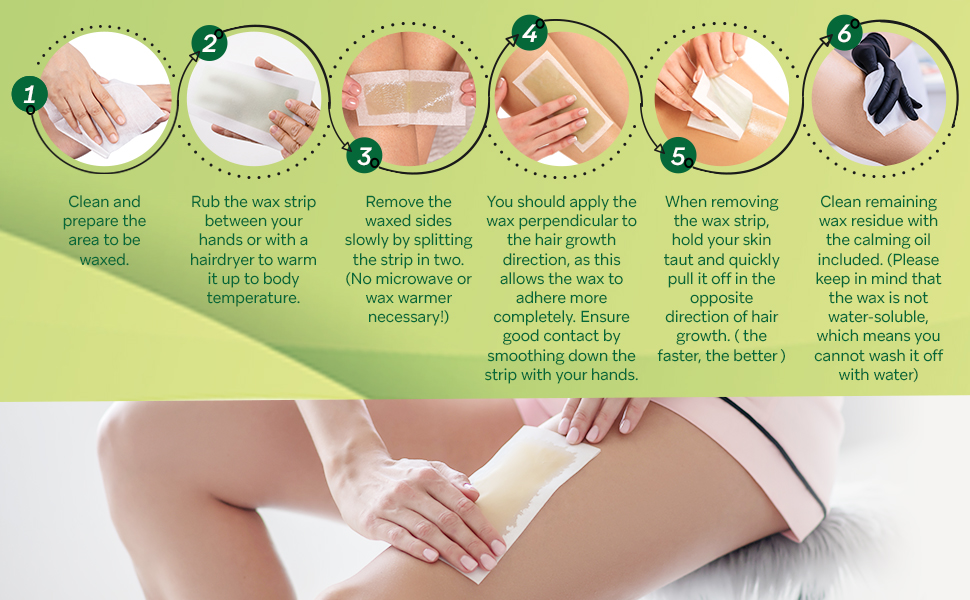 1

Clean and prepare the area to be waxed.

2

Rub the wax strip between your hands or with a hairdryer to warm it up to body temperature.

3

Remove the waxed sides slowly by splitting the strip in two. (No microwave or wax warmer necessary!)

4

You should apply the wax perpendicular to the hair growth direction, as this allows the wax to adhere more completely. Ensure good contact by smoothing down the strip with your hands.

5

When removing the wax strip, hold your skin taut and quickly pull it off in the opposite direction of hair growth. ( the faster, the better )

6

Clean remaining wax residue with the calming oil included. (Please keep in mind that the wax is not water-soluble, which means you cannot wash it off with water)