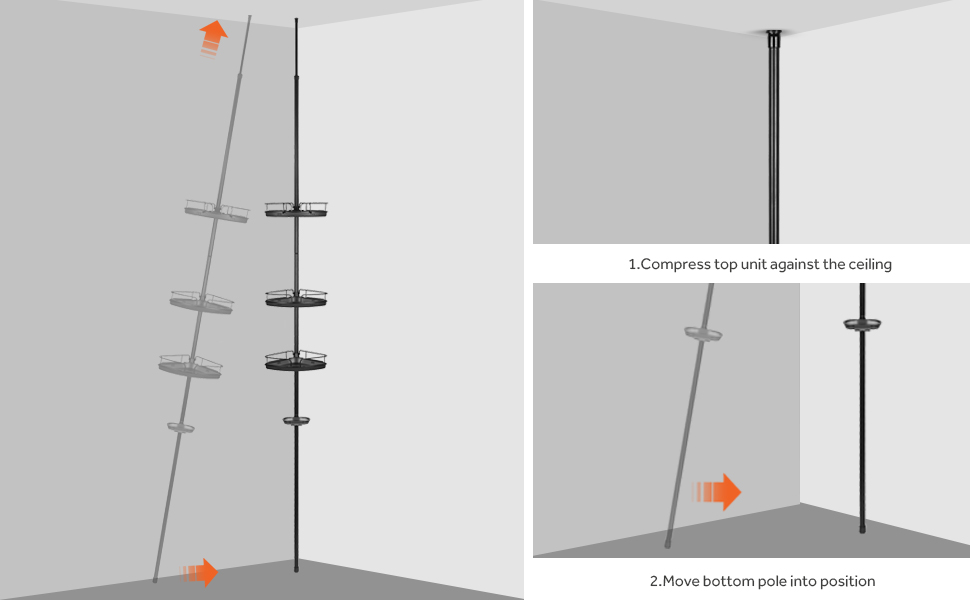 1.Compress top unit against the ceiling

2.Move bottom pole into position