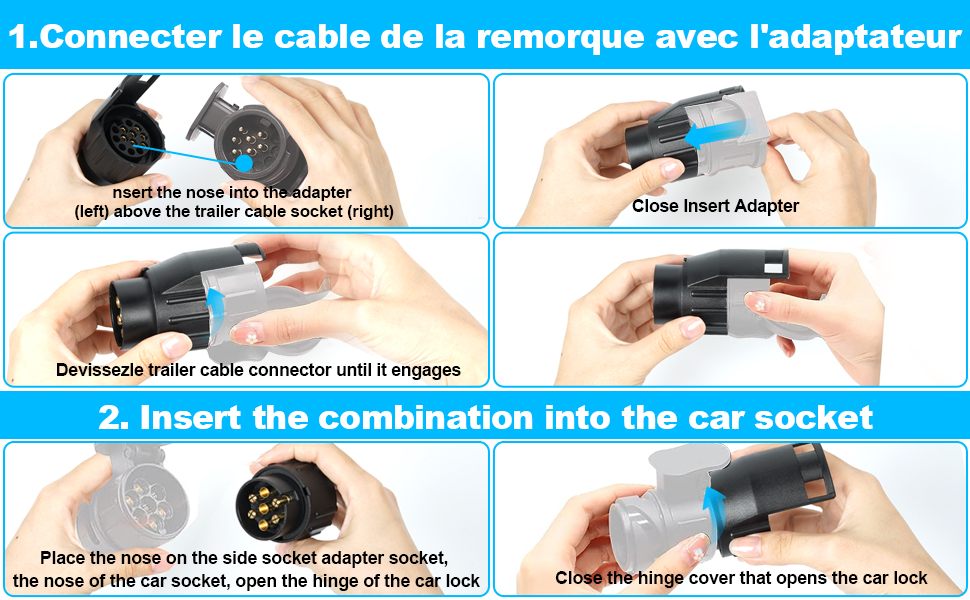 1.Connecter le cable de la remorque avec l'adaptateur

nsert the nose into the adapter (left) above the trailer cable socket (right)

Close Insert Adapter

Devissezle trailer cable connector until it engages

2. Insert the combination into the car socket

Place the nose on the side socket adapter socket, the nose of the car socket, open the hinge of the car lock

Close the hinge cover that opens the car lock