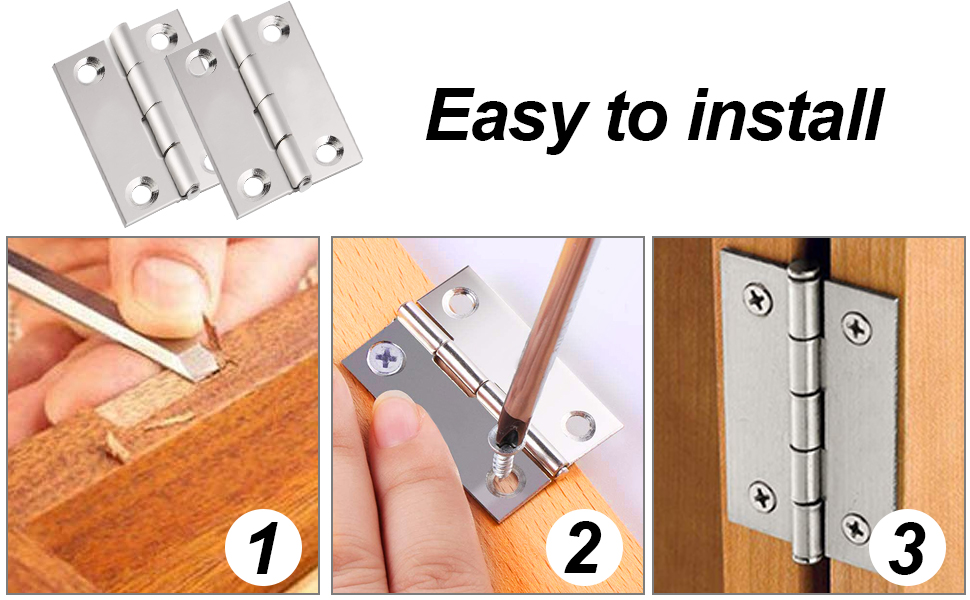 Easy to install

1

2

3