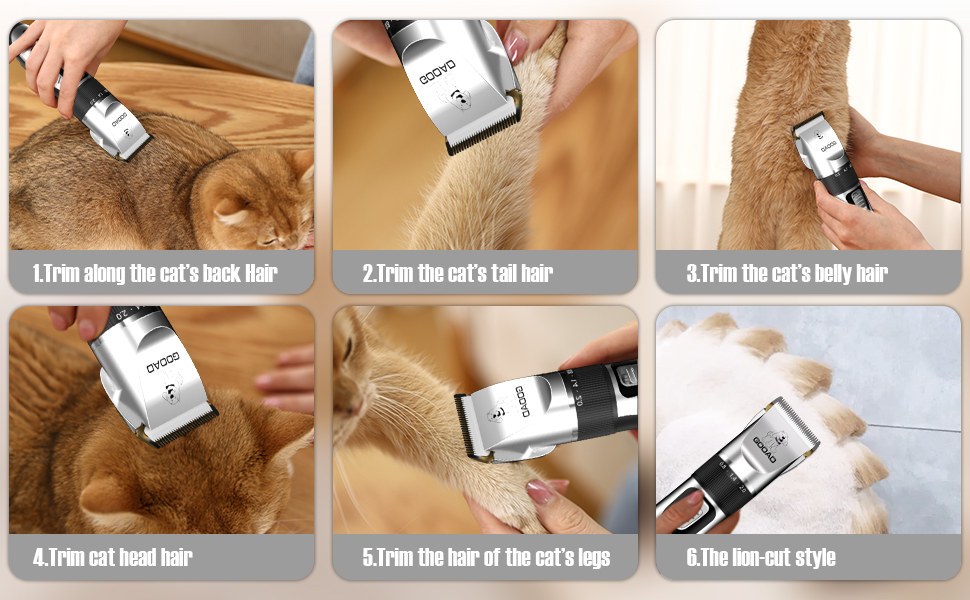 GOOAD

1.Trim along the cat's back Hair

GOOAD

2.Trim the cat's tail hair

GOOAD

3.Trim the cat's belly hair

GOOAD

4.Trim cat head hair

GOOAD

5.Trim the hair of the cat's legs

GOOAD

6.The lion-cut style