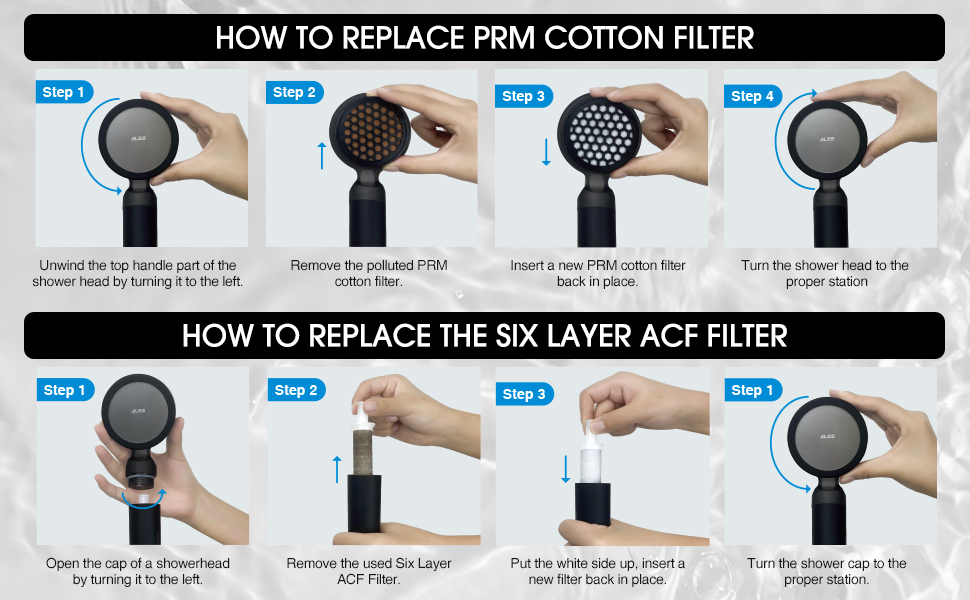 HOW TO REPLACE PRM COTTON FILTER

Step 1
ALSS
Unwind the top handle part of the shower head by turning it to the left.

Step 2
Remove the polluted PRM cotton filter.

Step 3
Insert a new PRM cotton filter back in place.

Step 4
ALSS
Turn the shower head to the proper station

HOW TO REPLACE THE SIX LAYER ACF FILTER

Step 1
ALSS
Open the cap of a showerhead by turning it to the left.

Step 2
Remove the used Six Layer ACF Filter.

Step 3
Put the white side up, insert a new filter back in place.

Step 1
ALSS
Turn the shower cap to the proper station.