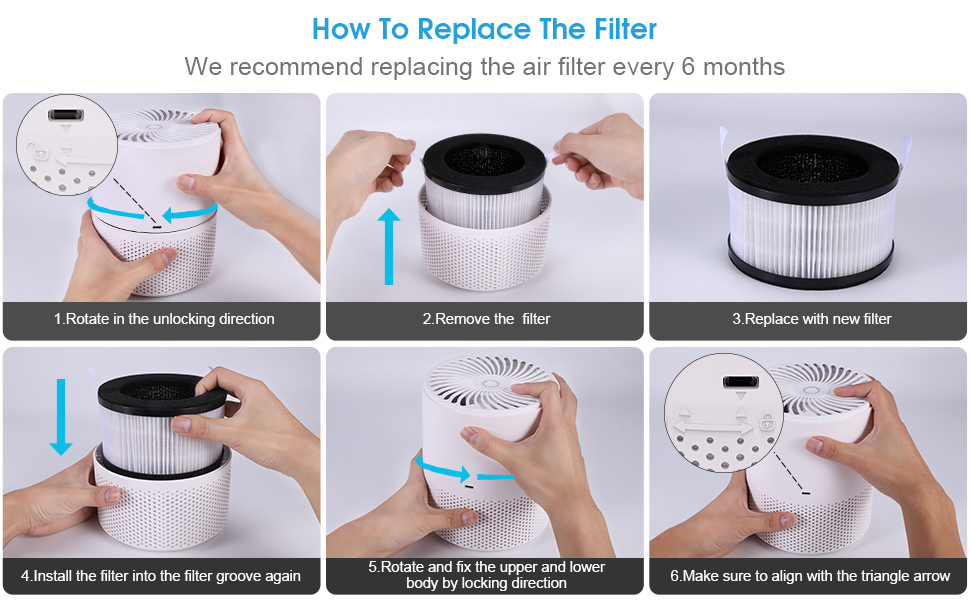 How To Replace The Filter

We recommend replacing the air filter every 6 months

1.Rotate in the unlocking direction

2.Remove the filter

3.Replace with new filter

4.Install the filter into the filter groove again

5.Rotate and fix the upper and lower body by locking direction

6.Make sure to align with the triangle arrow