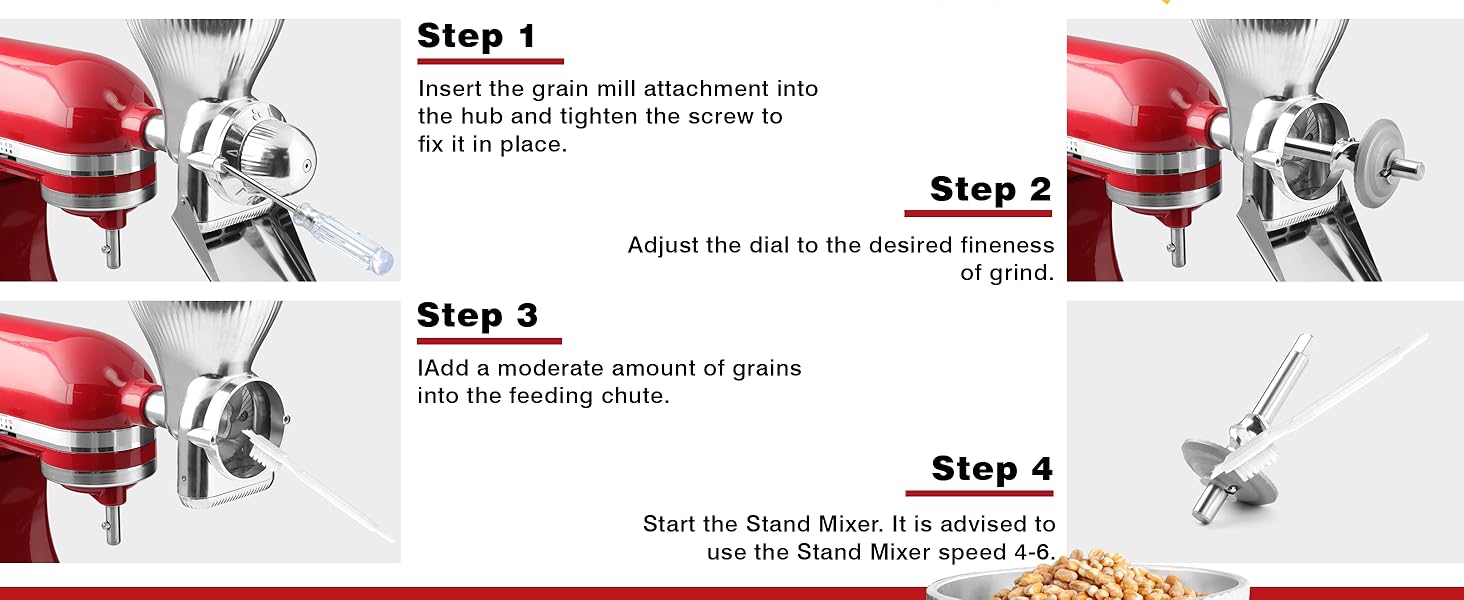 Step 1

Insert the grain mill attachment into the hub and tighten the screw to fix it in place.

Step 2

Adjust the dial to the desired fineness of grind.

Step 3

IAdd a moderate amount of grains into the feeding chute.

Step 4

Start the Stand Mixer. It is advised to use the Stand Mixer speed 4-6.