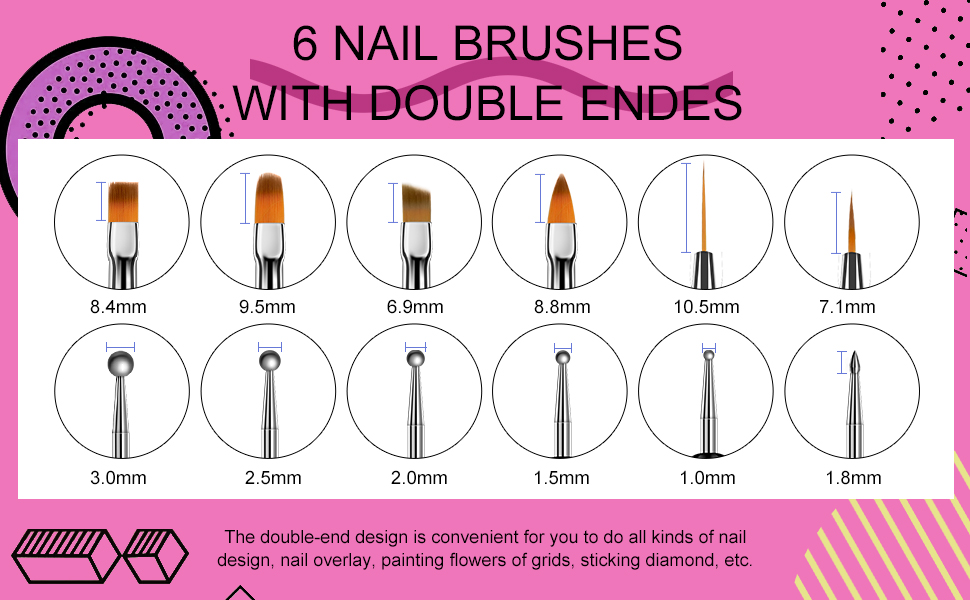 6 NAIL BRUSHES
WITH DOUBLE ENDES

8.4mm
9.5mm
6.9mm
8.8mm
10.5mm
7.1mm

3.0mm
2.5mm
2.0mm
1.5mm
1.0mm
1.8mm

The double-end design is convenient for you to do all kinds of nail design, nail overlay, painting flowers of grids, sticking diamond, etc.